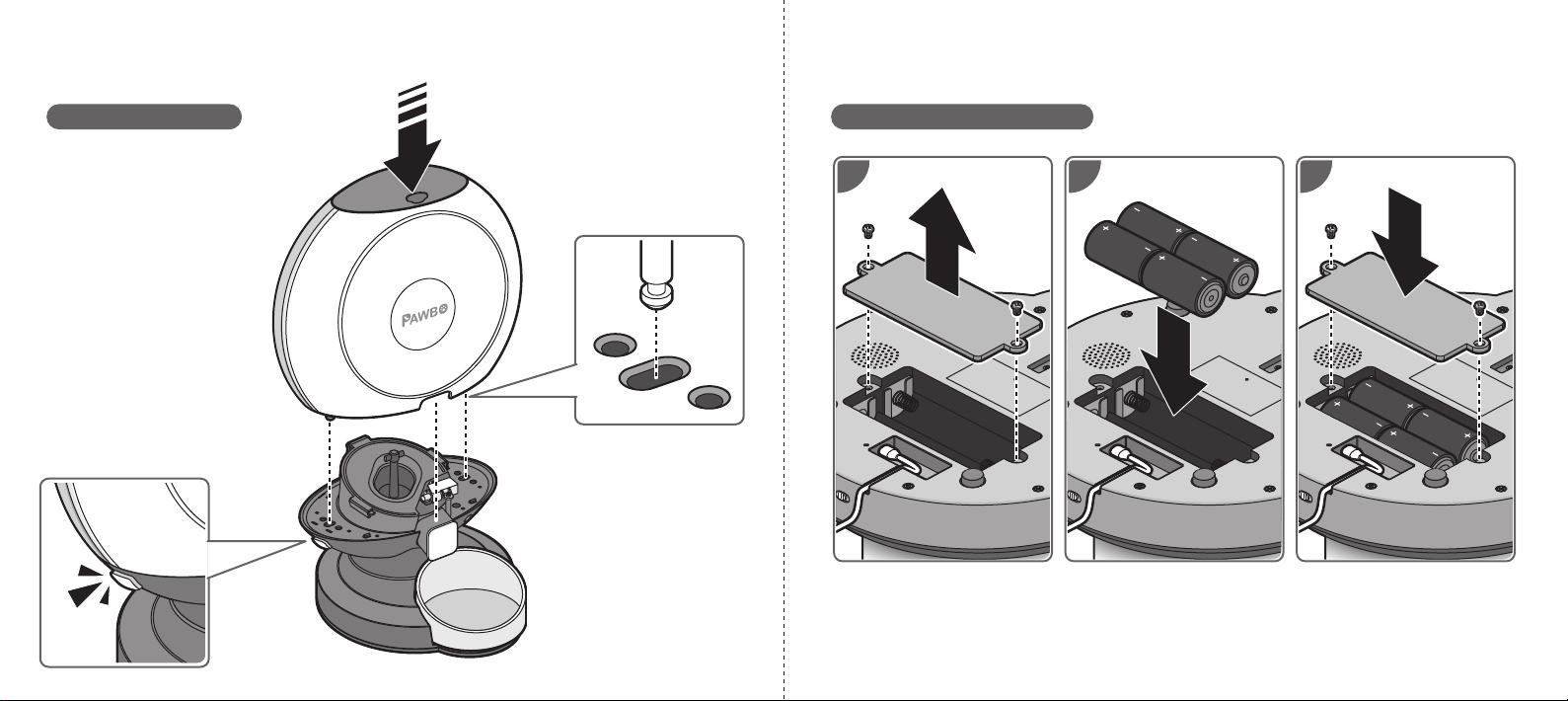 PAWBO