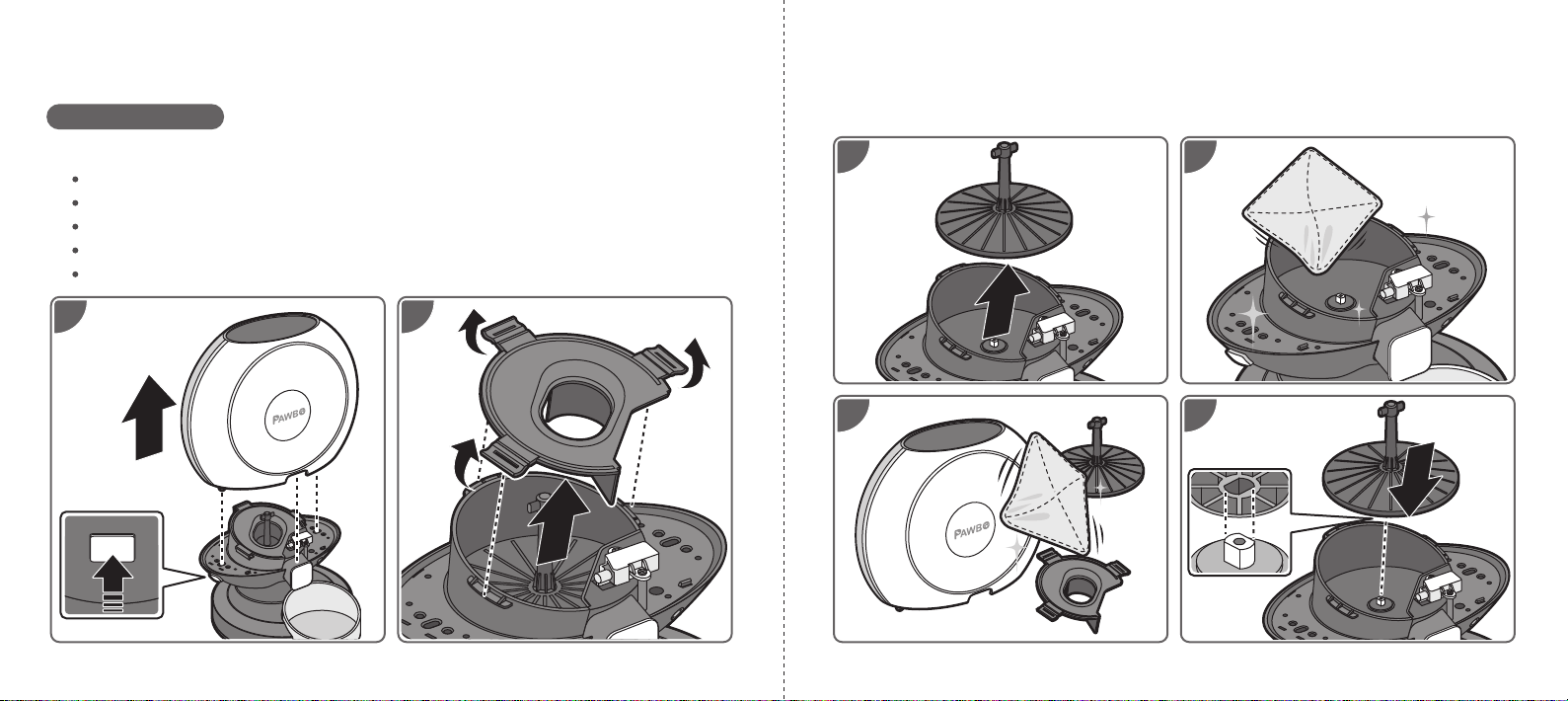 PAWBO

PAWBO