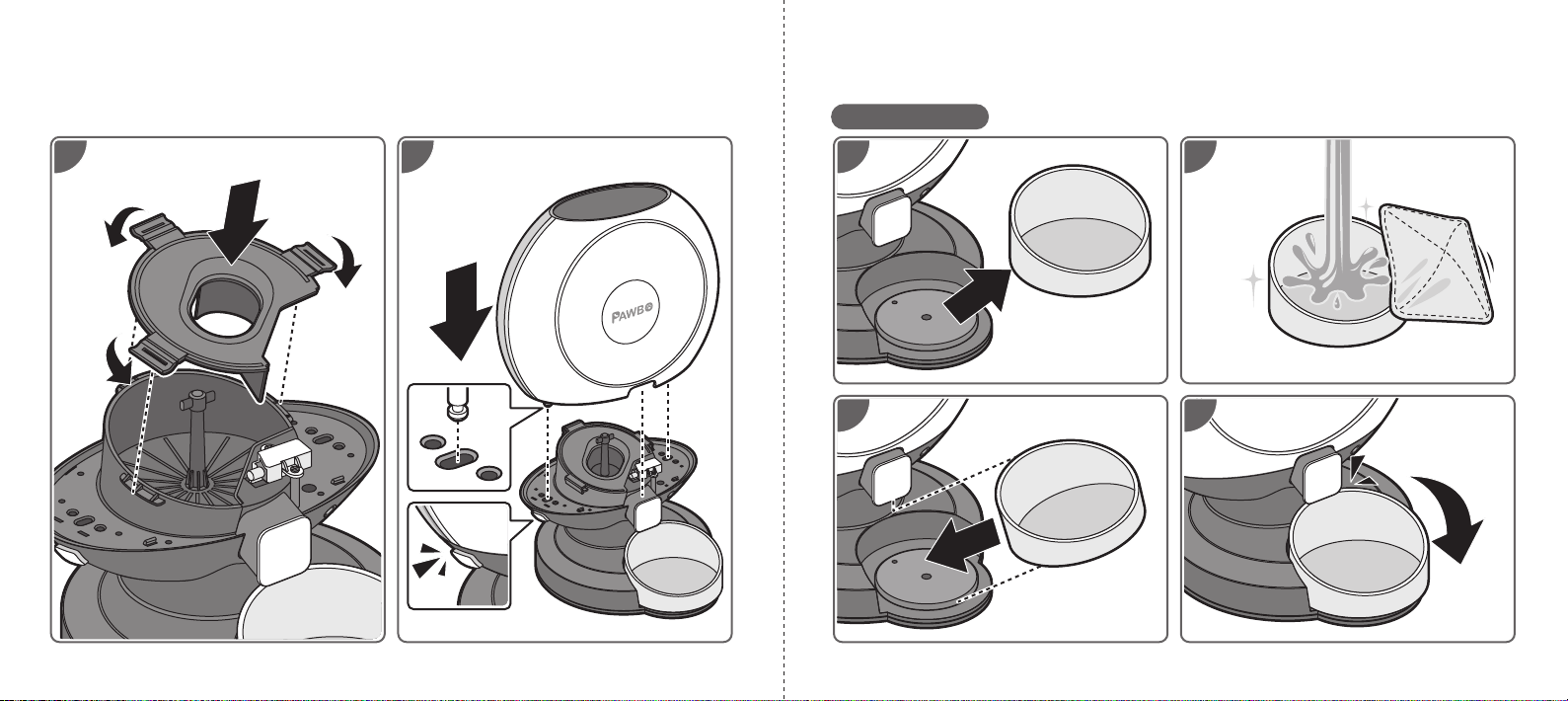 PAWBO