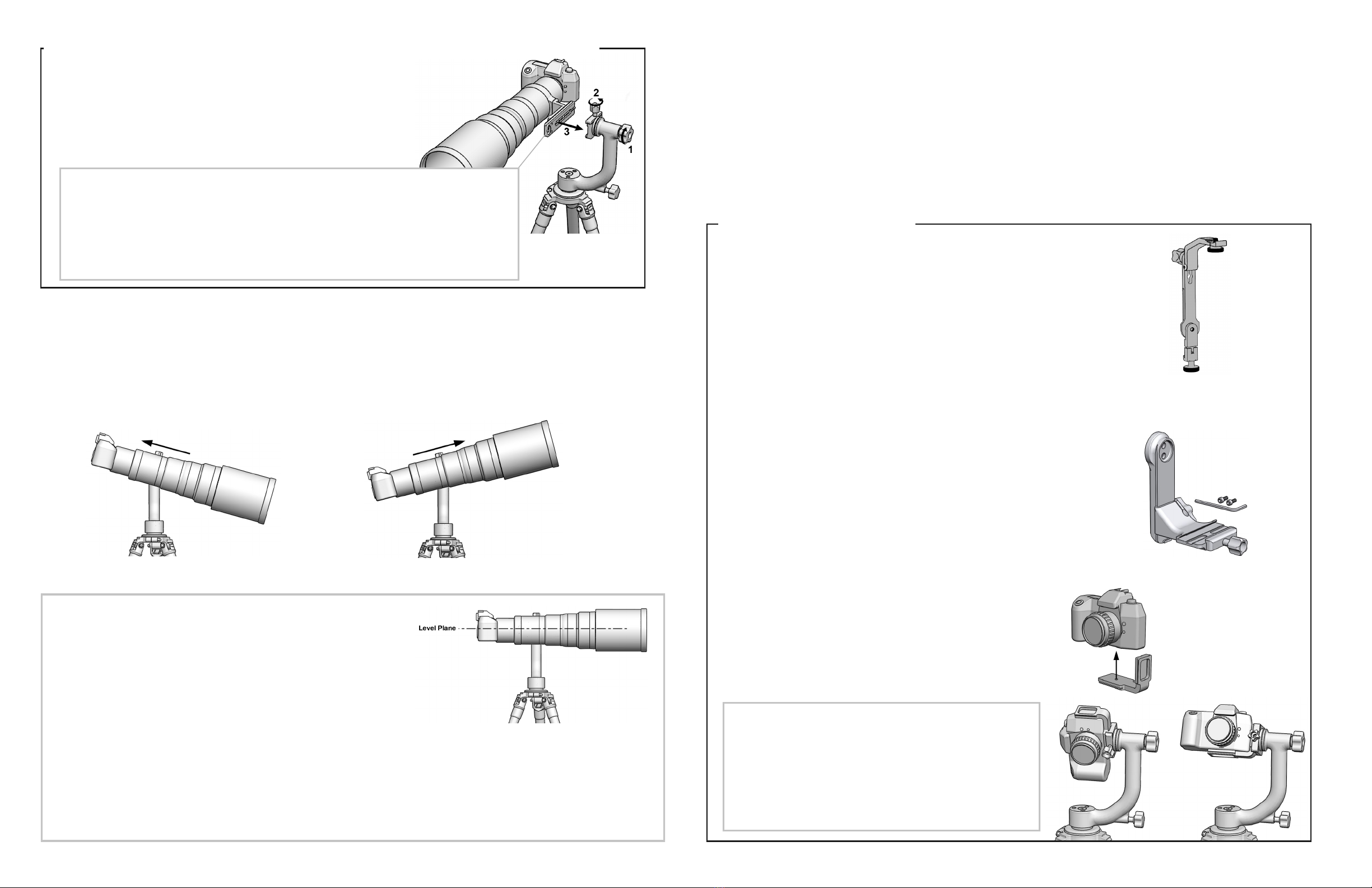 2

3

1

Level Plane