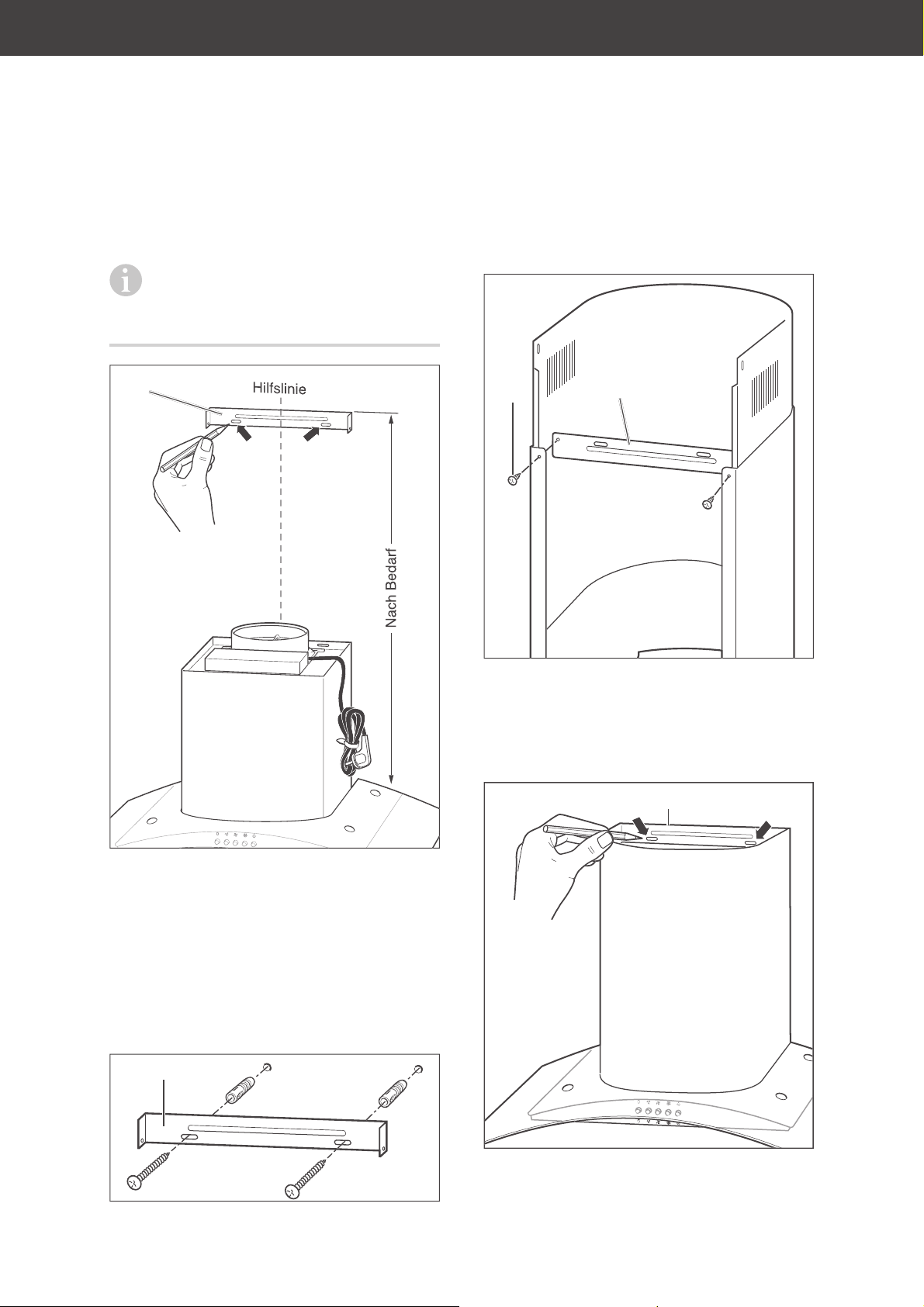 Hilfslinie

Nach Bedarf