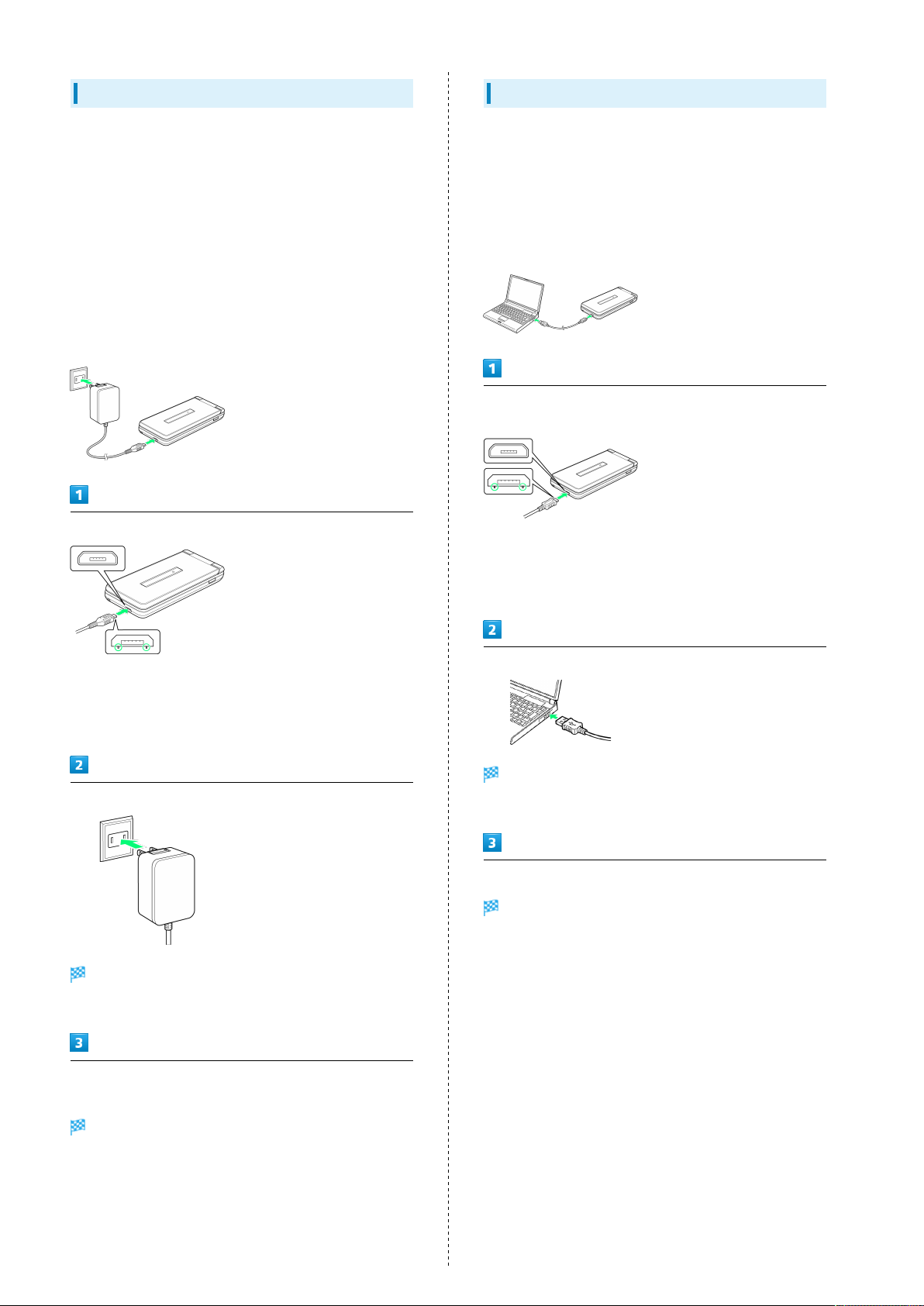 1

2

3

1

2

3