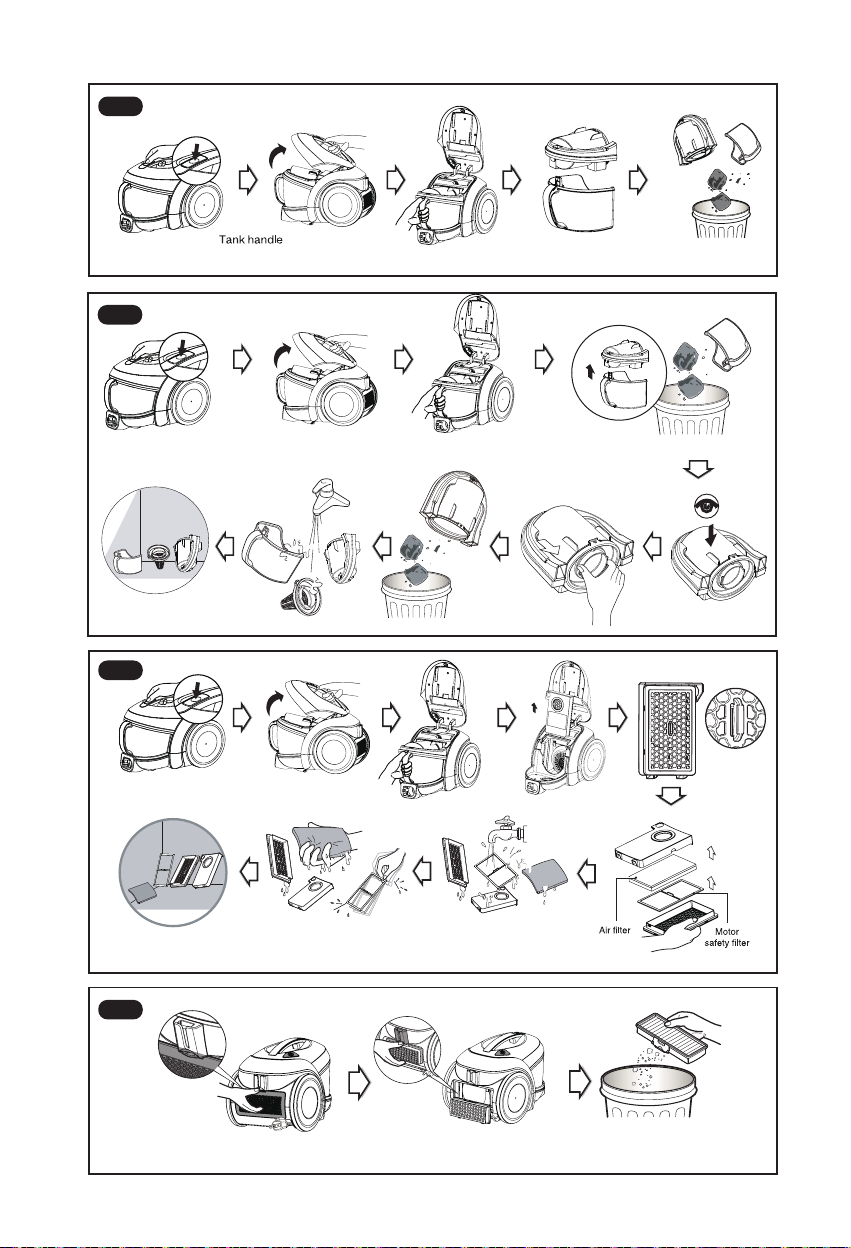 Tank handle

Air filter

Motor safety filter