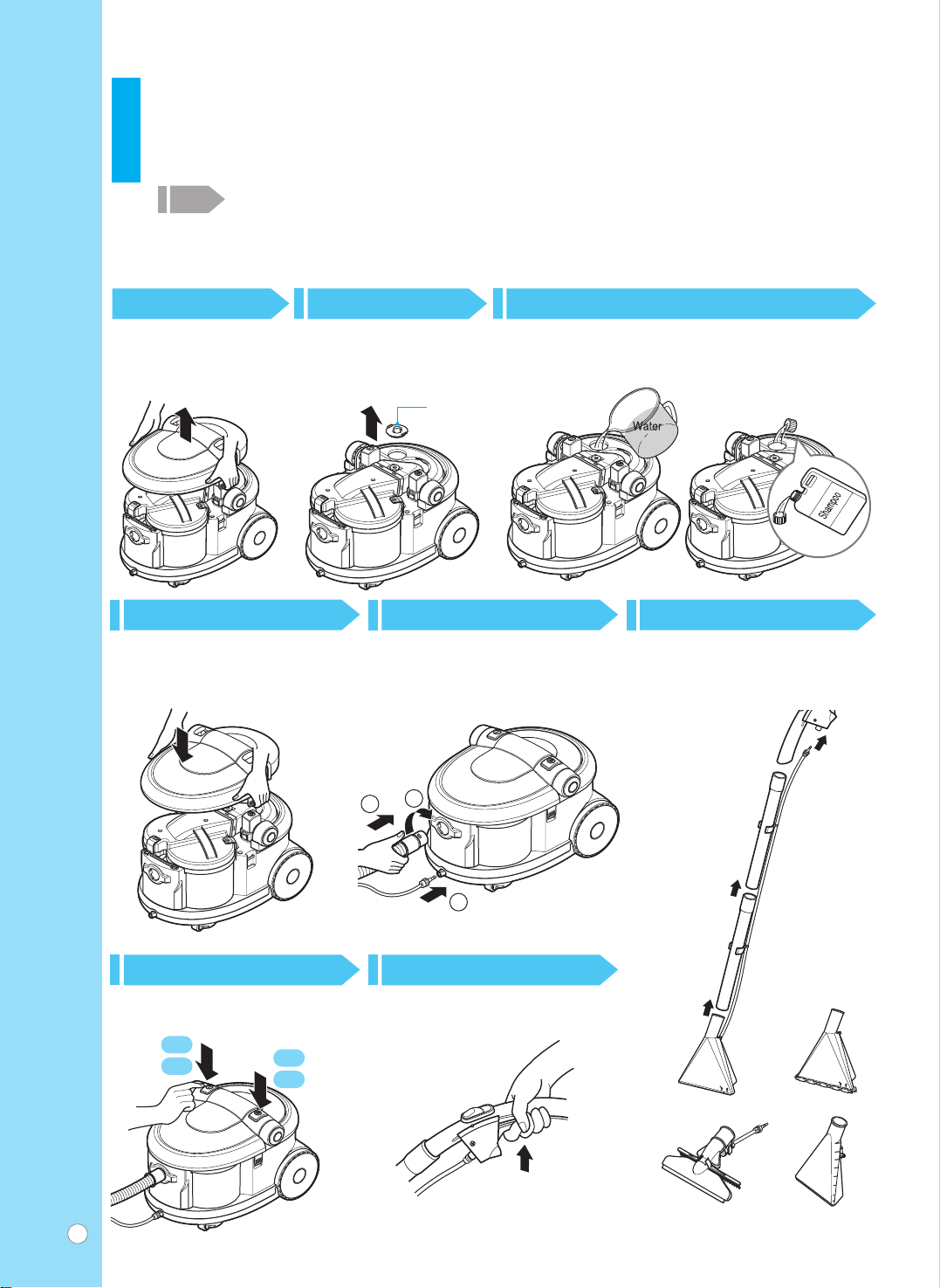 Water

Shampoo