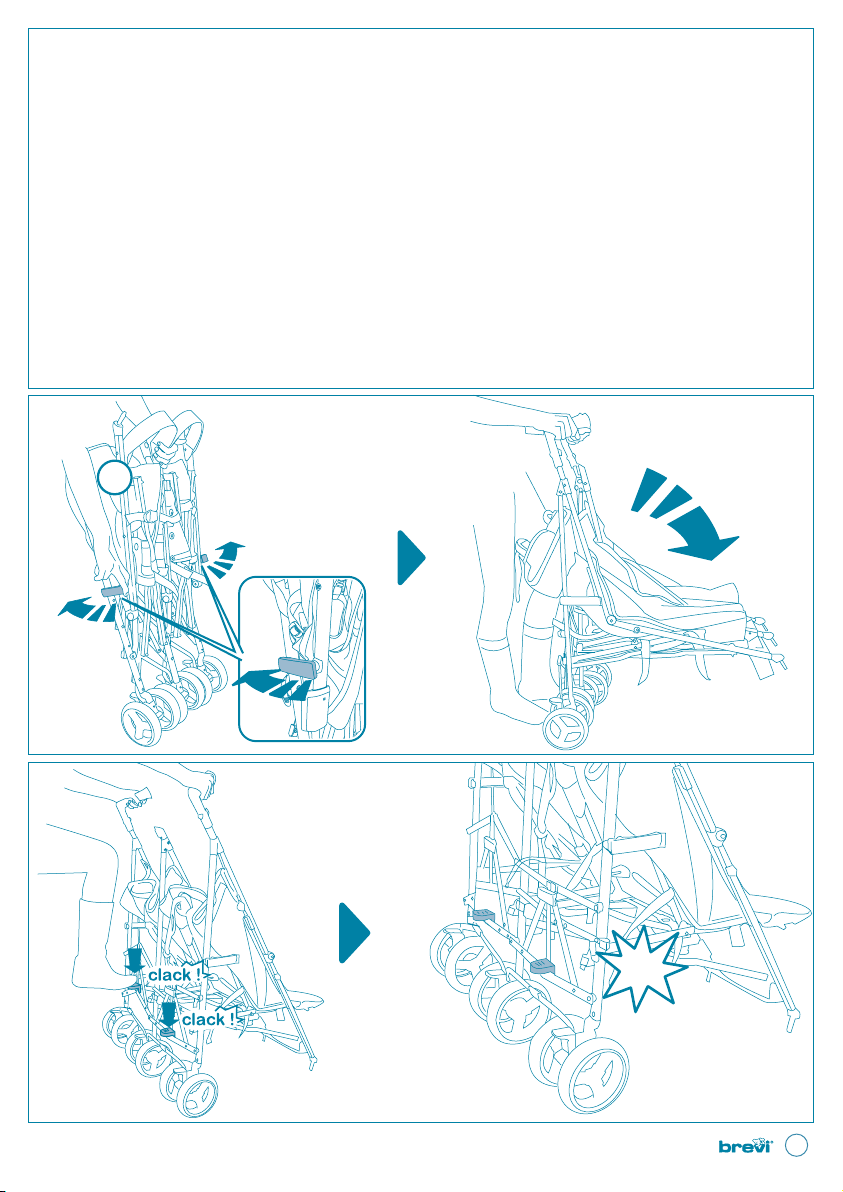 clack !

clack !

brevi