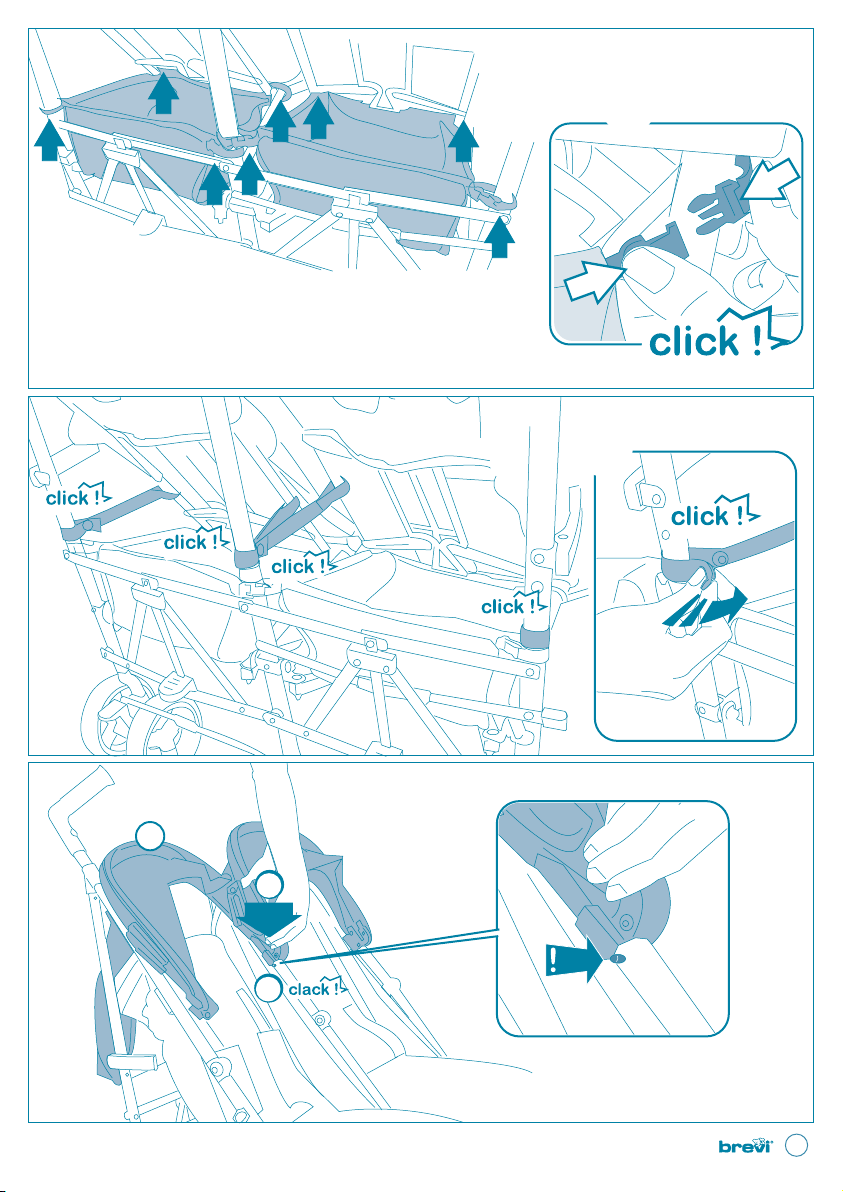 click !

click !

click !

click !

click !

click !

clack !

!

brevi