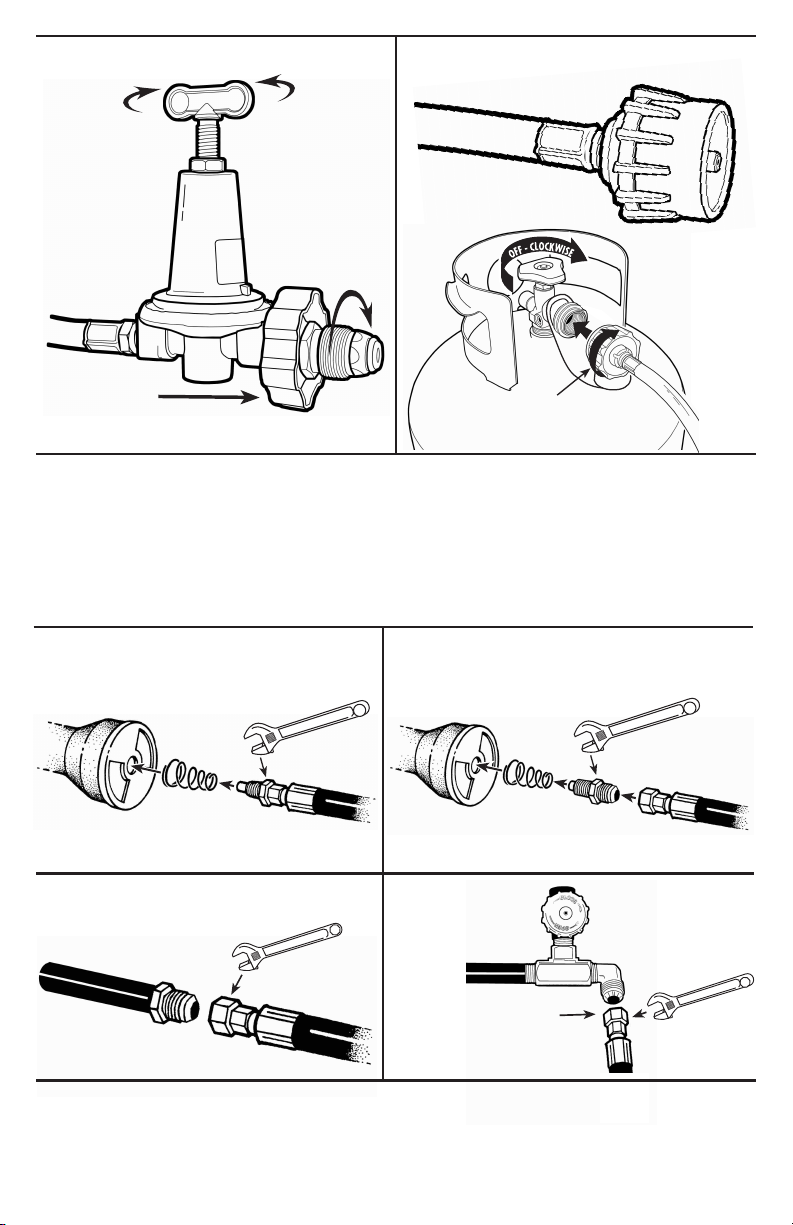 OFF - CLOCKWISE