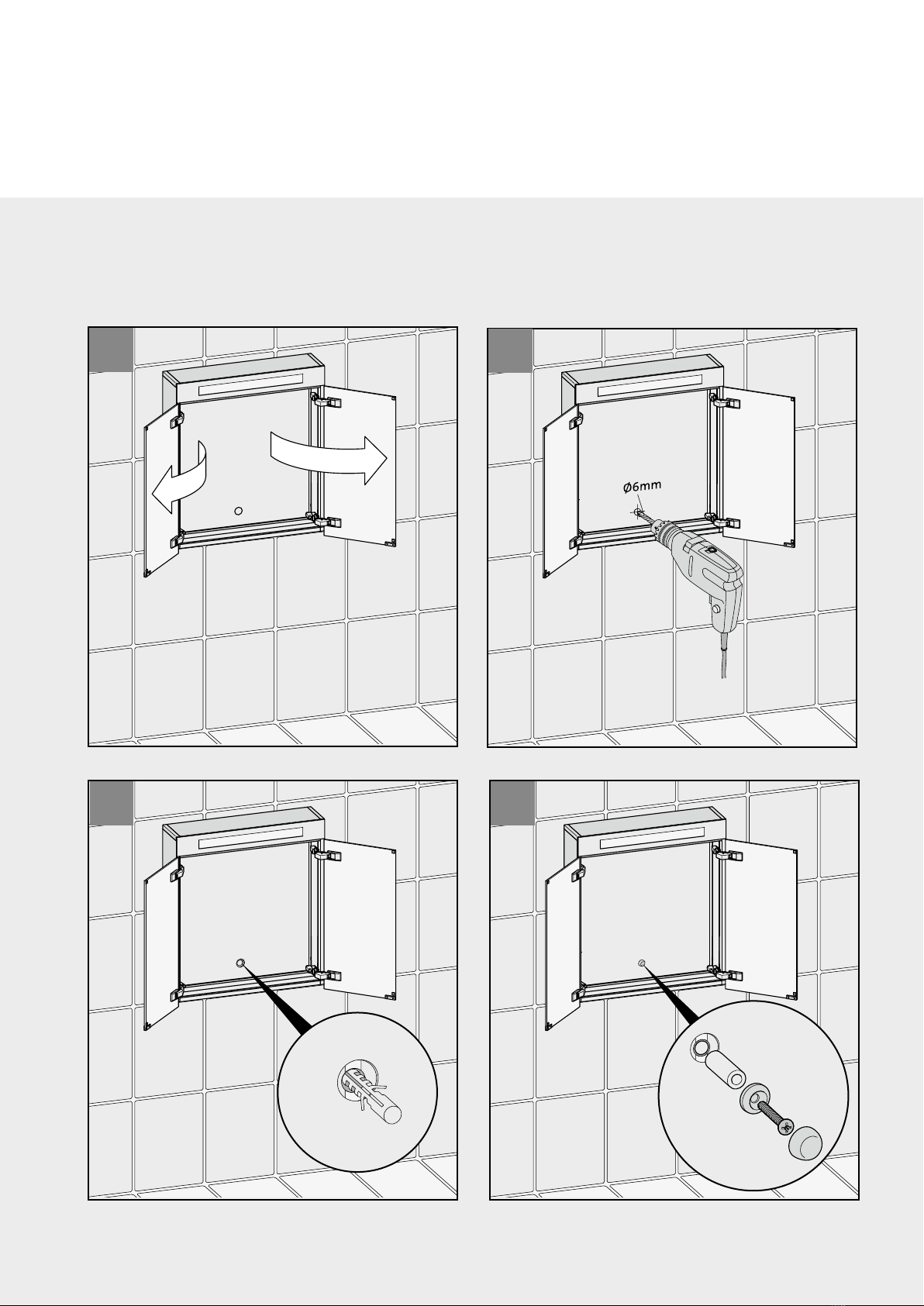 Ø6mm