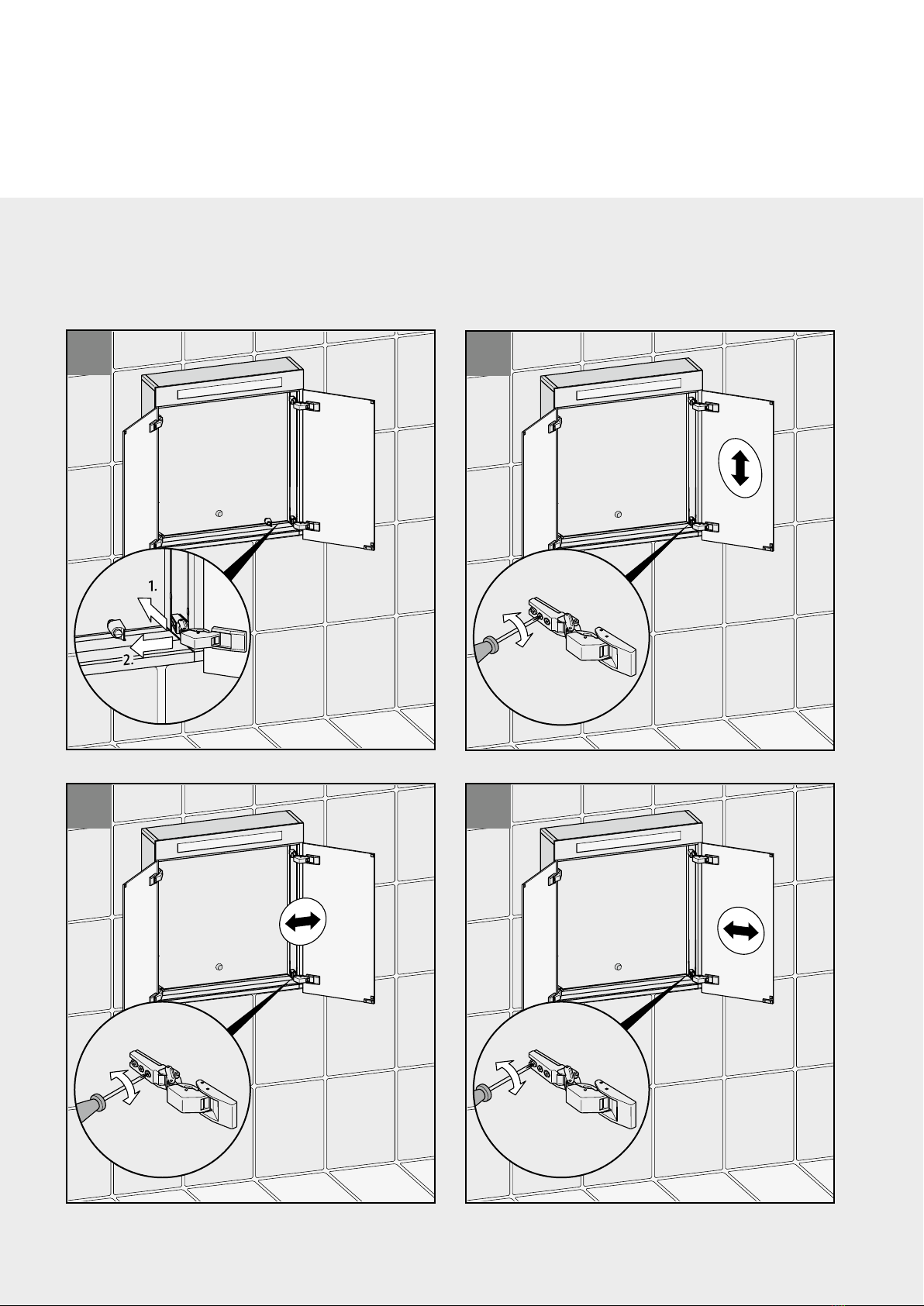 1.
2.