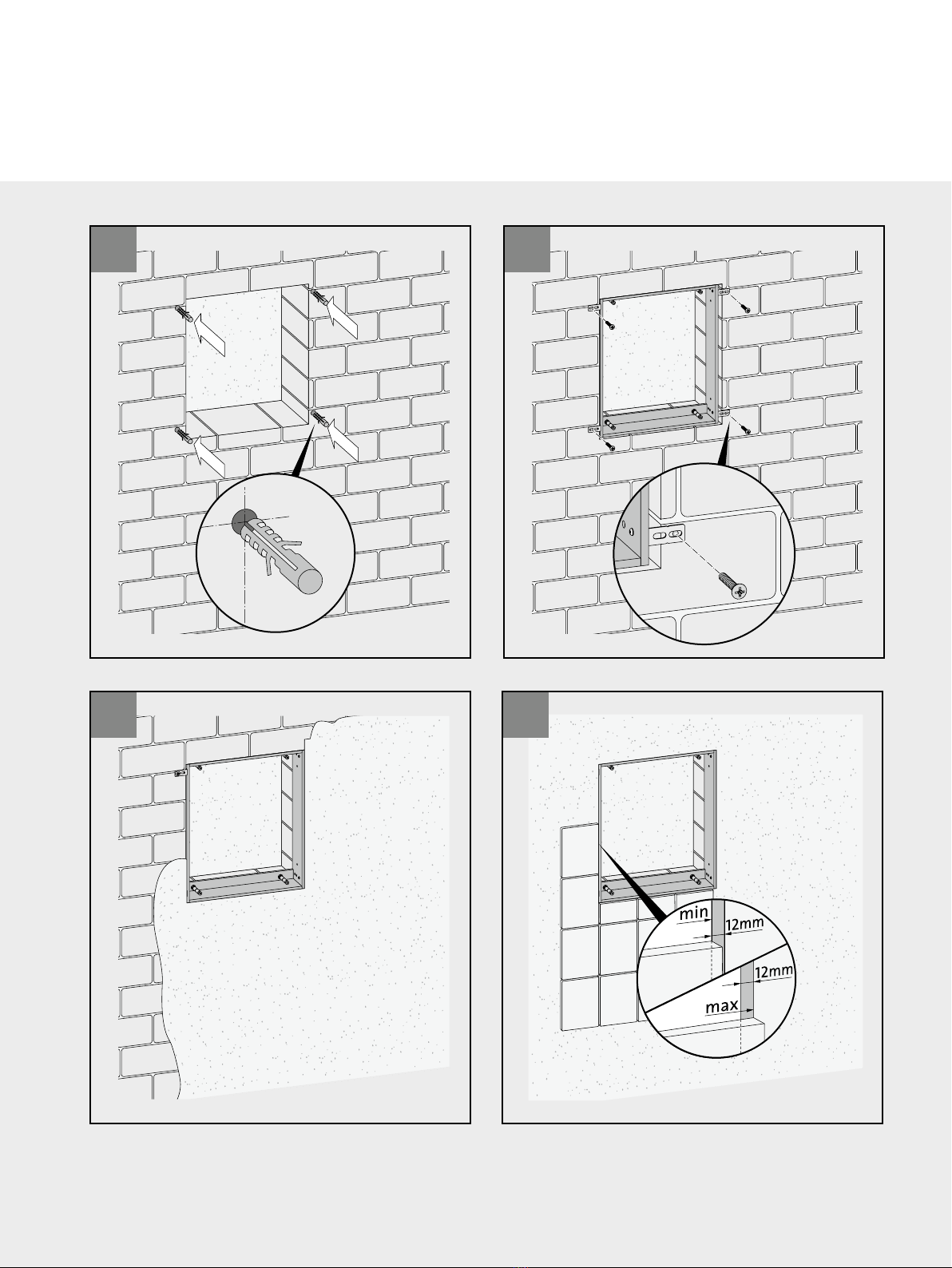 min
12mm
12mm
max