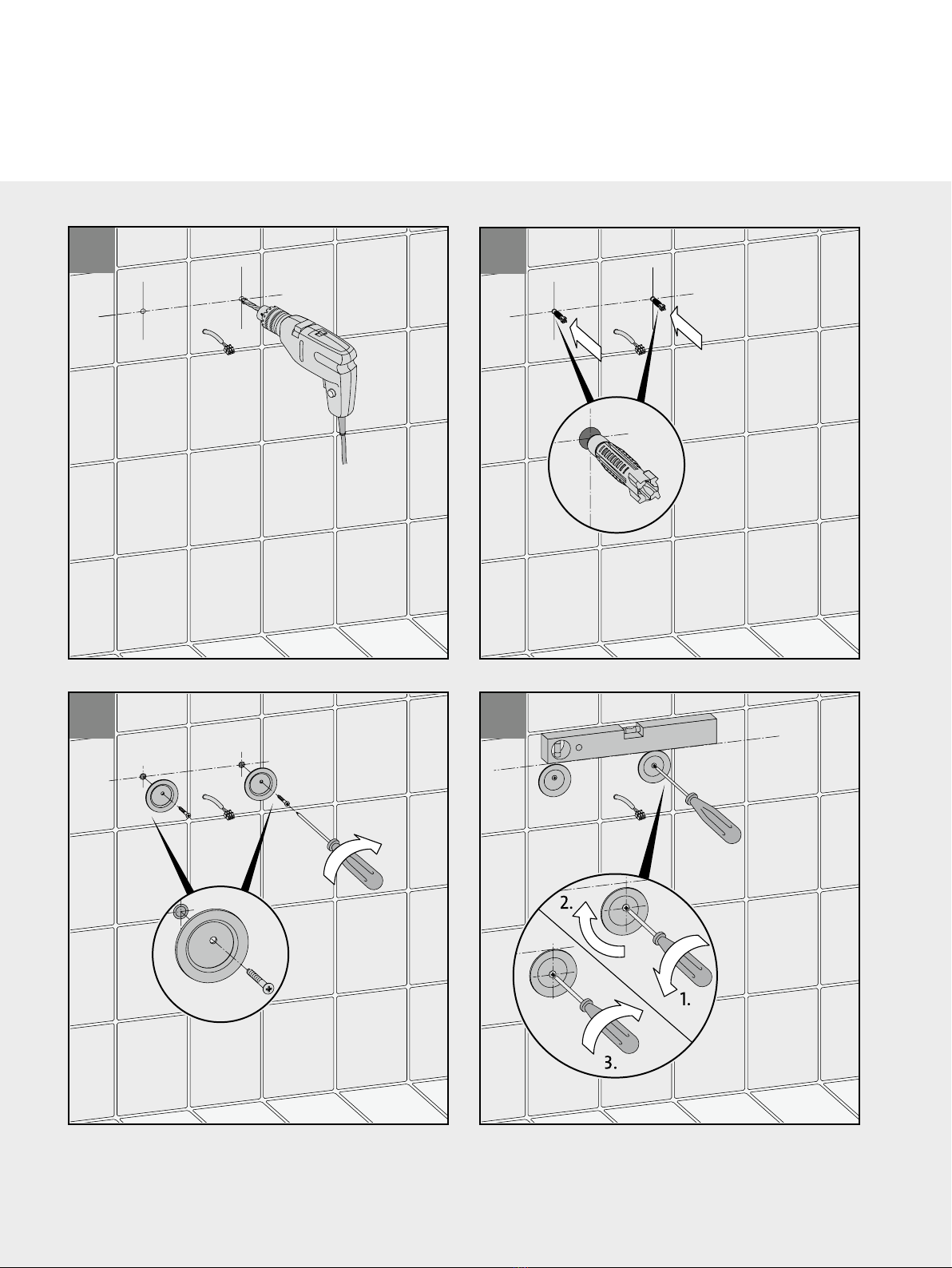 2.

1.

3.