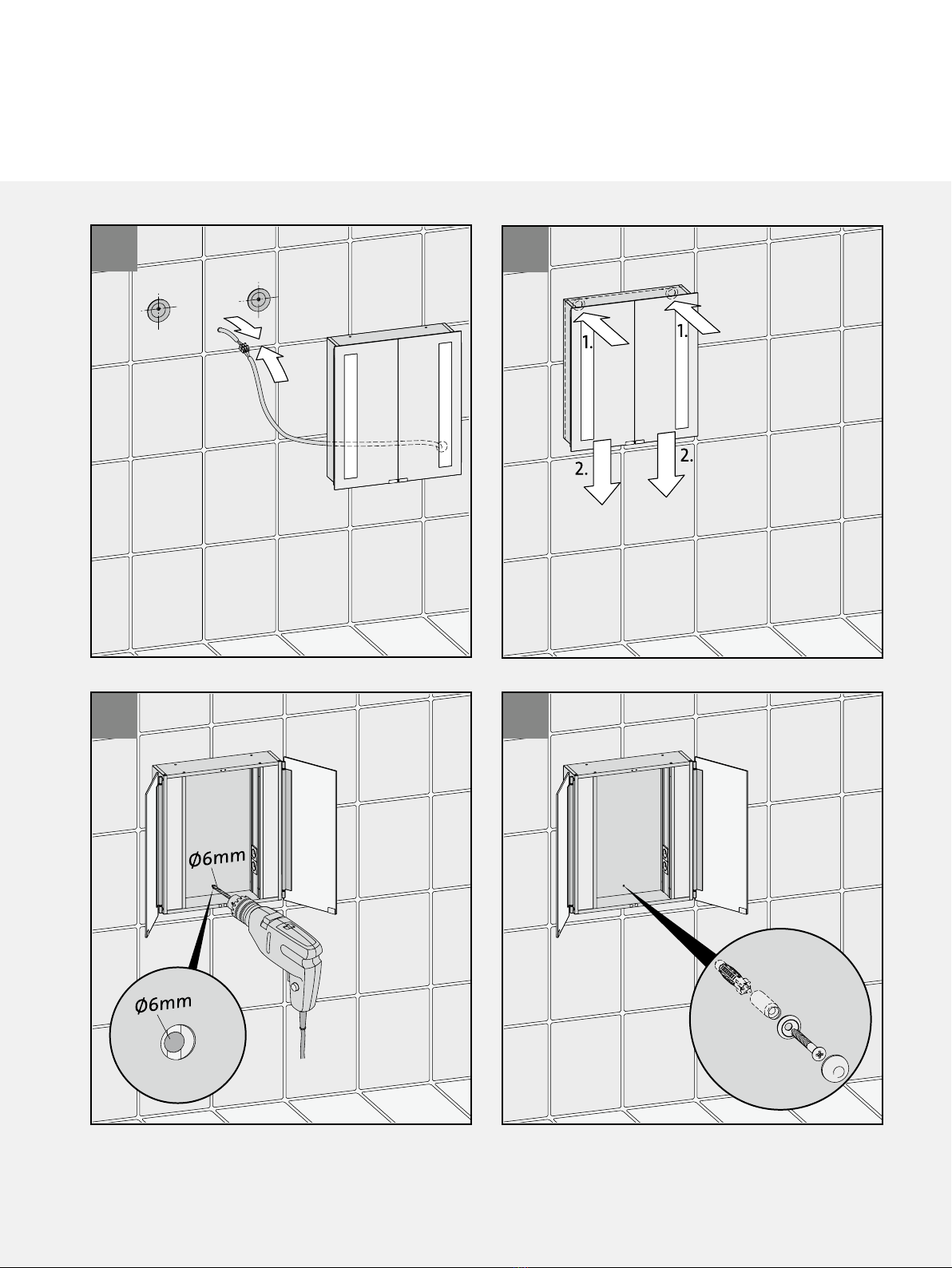 1.

1.

2.

2.

Ø6mm

Ø6mm