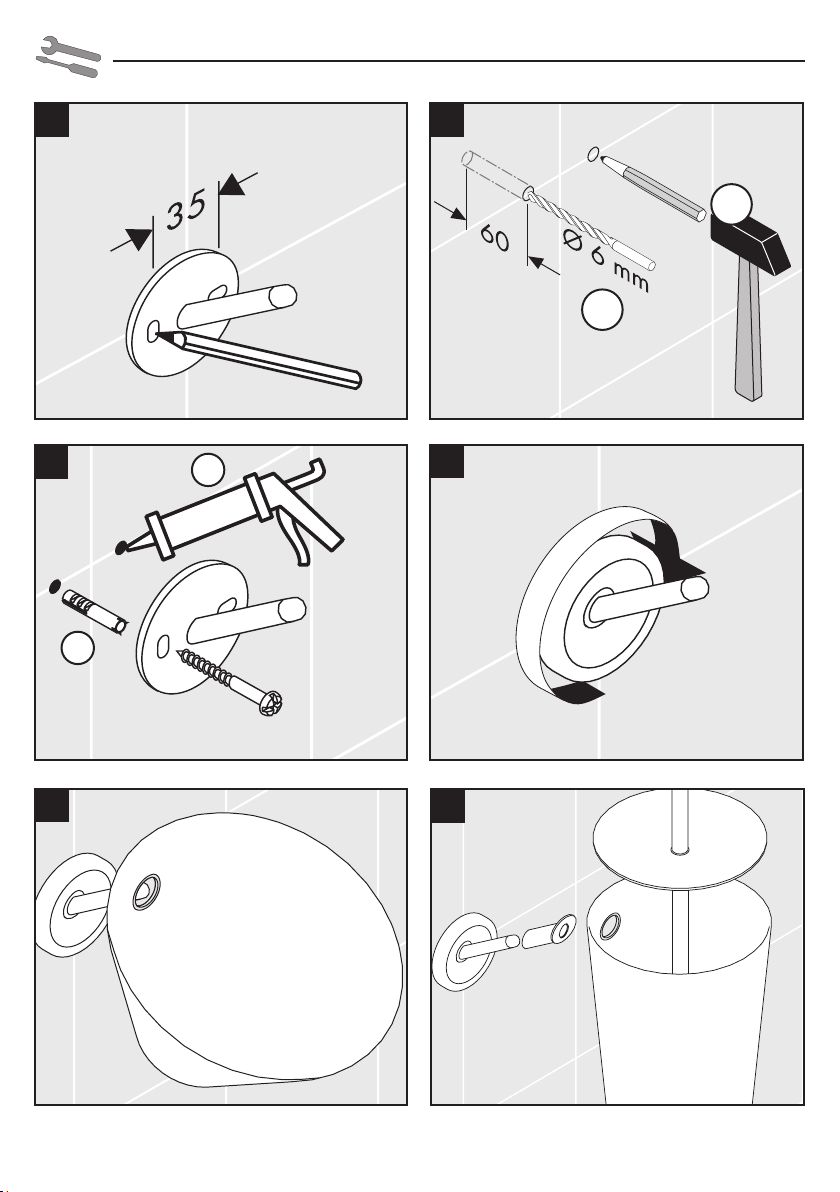 35

60
Ø 6 mm