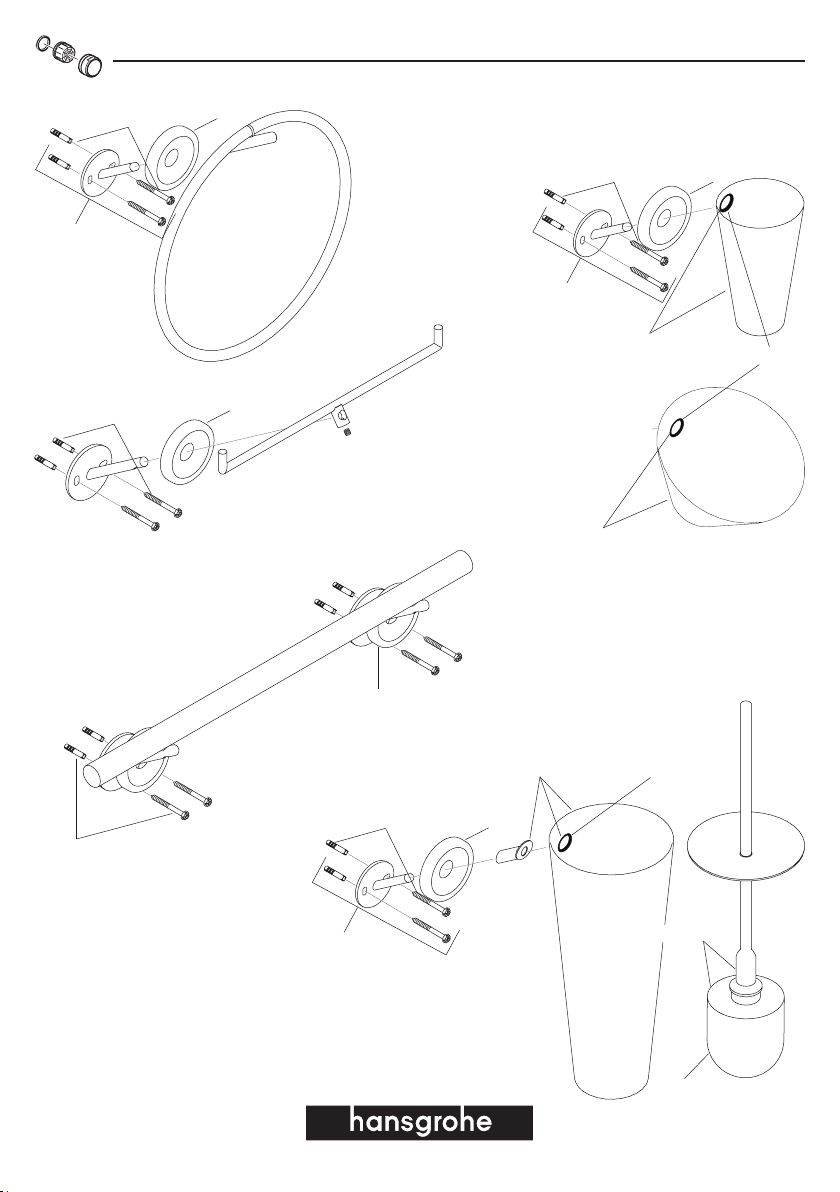 hansgrohe