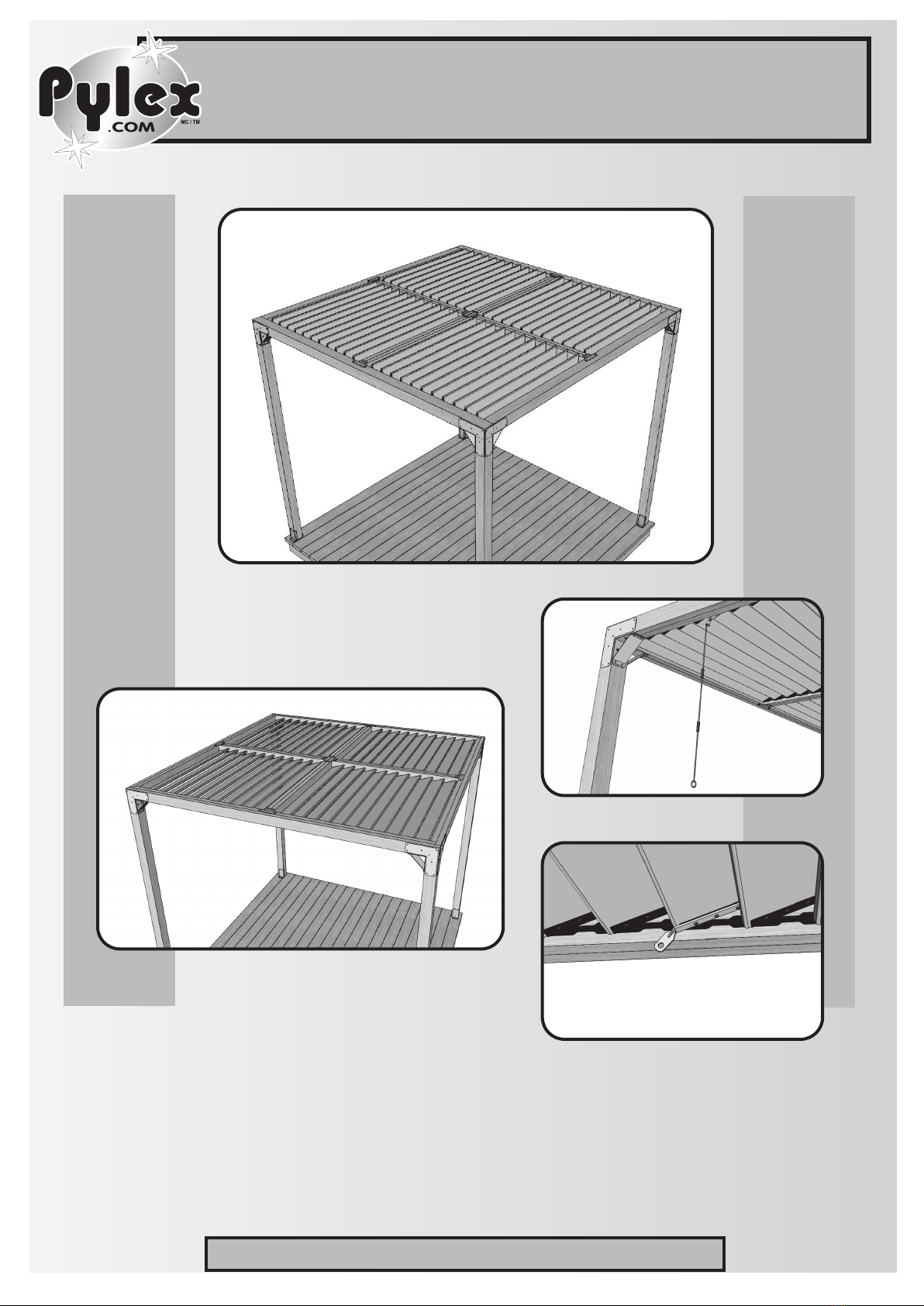 Pylex
.COM
MC / TM