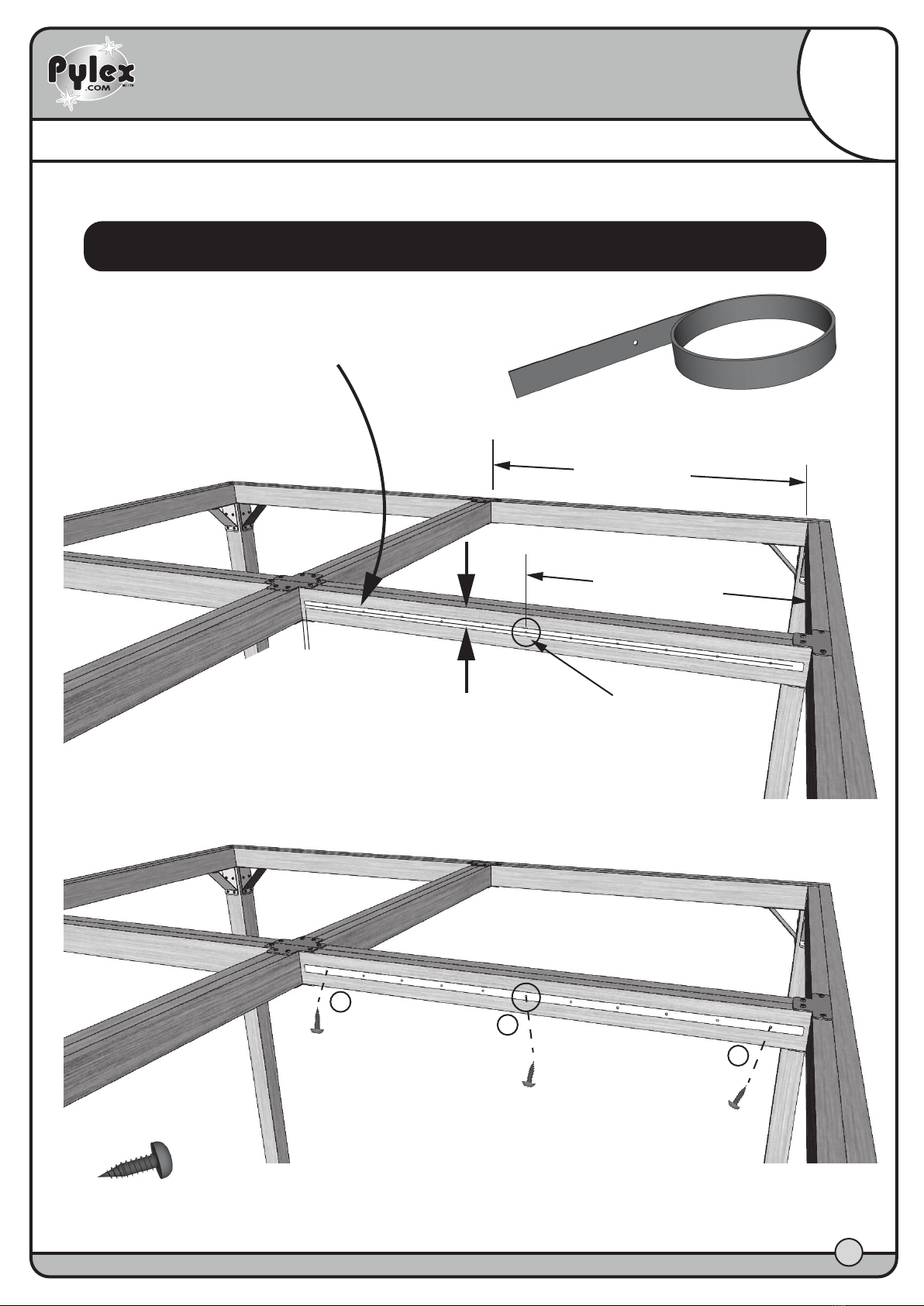 Pylex
.COM