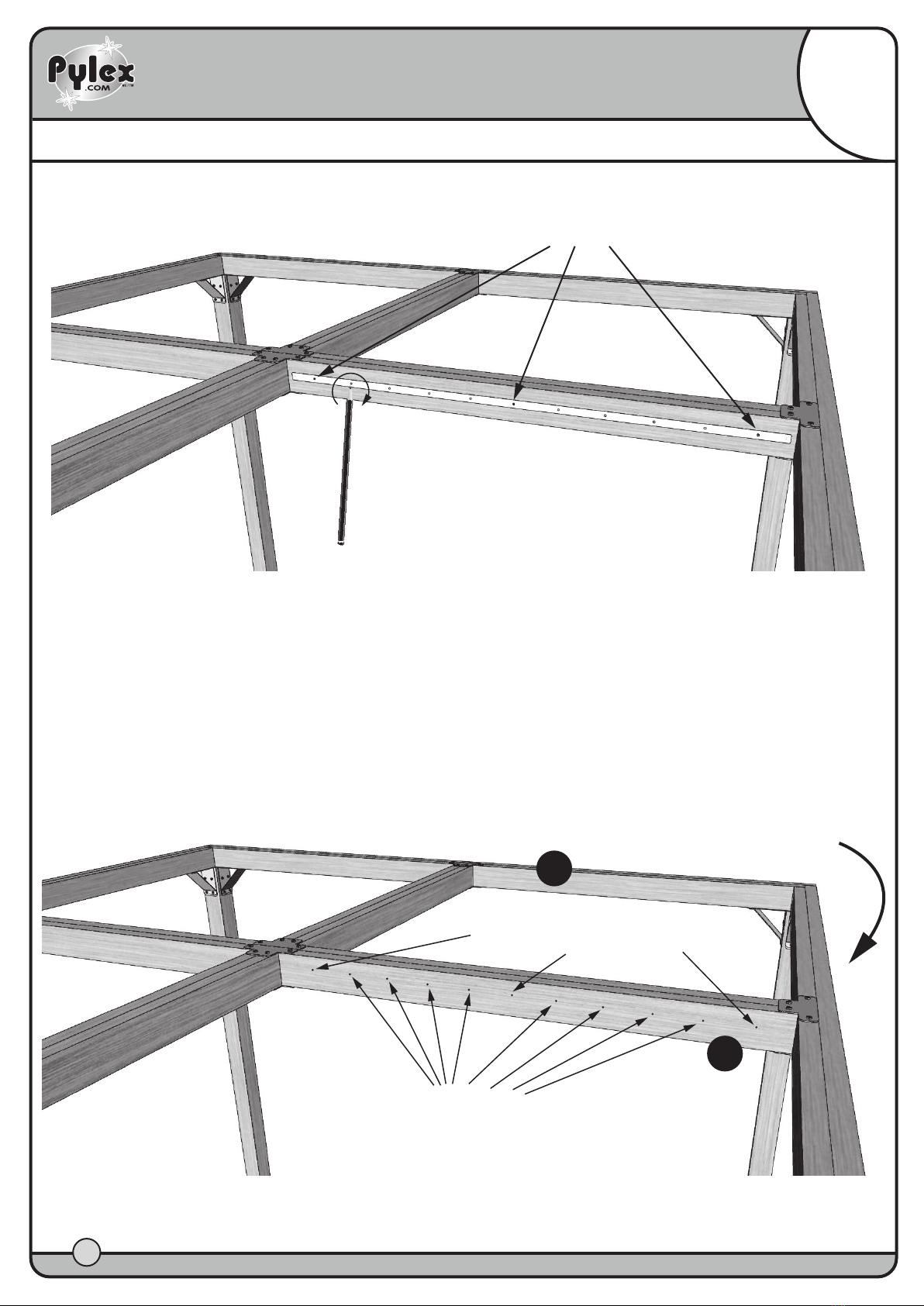 Pylex
.COM