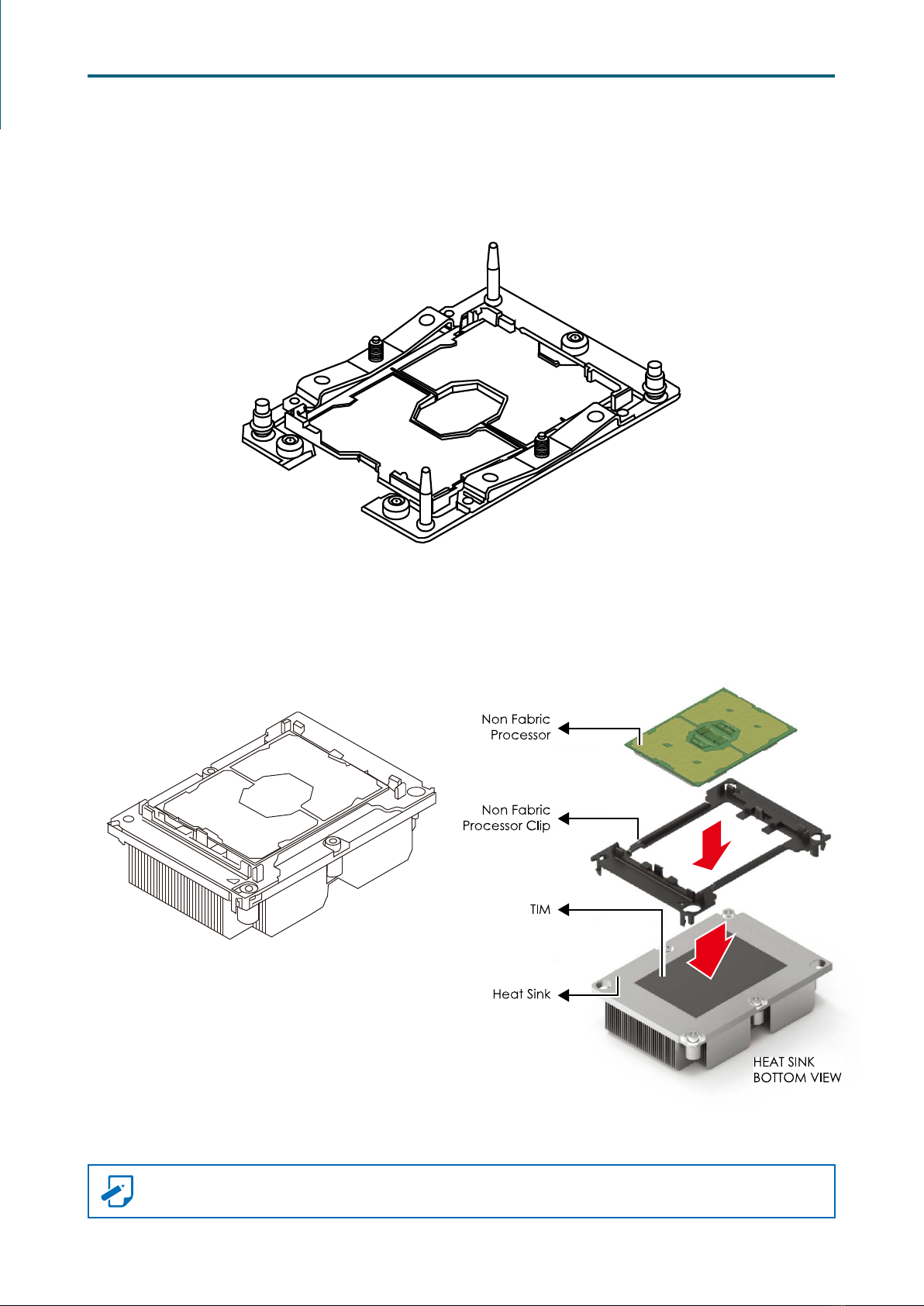 Non Fabric Processor

Non Fabric Processor Clip

TIM

Heat Sink

HEAT SINK BOTTOM VIEW