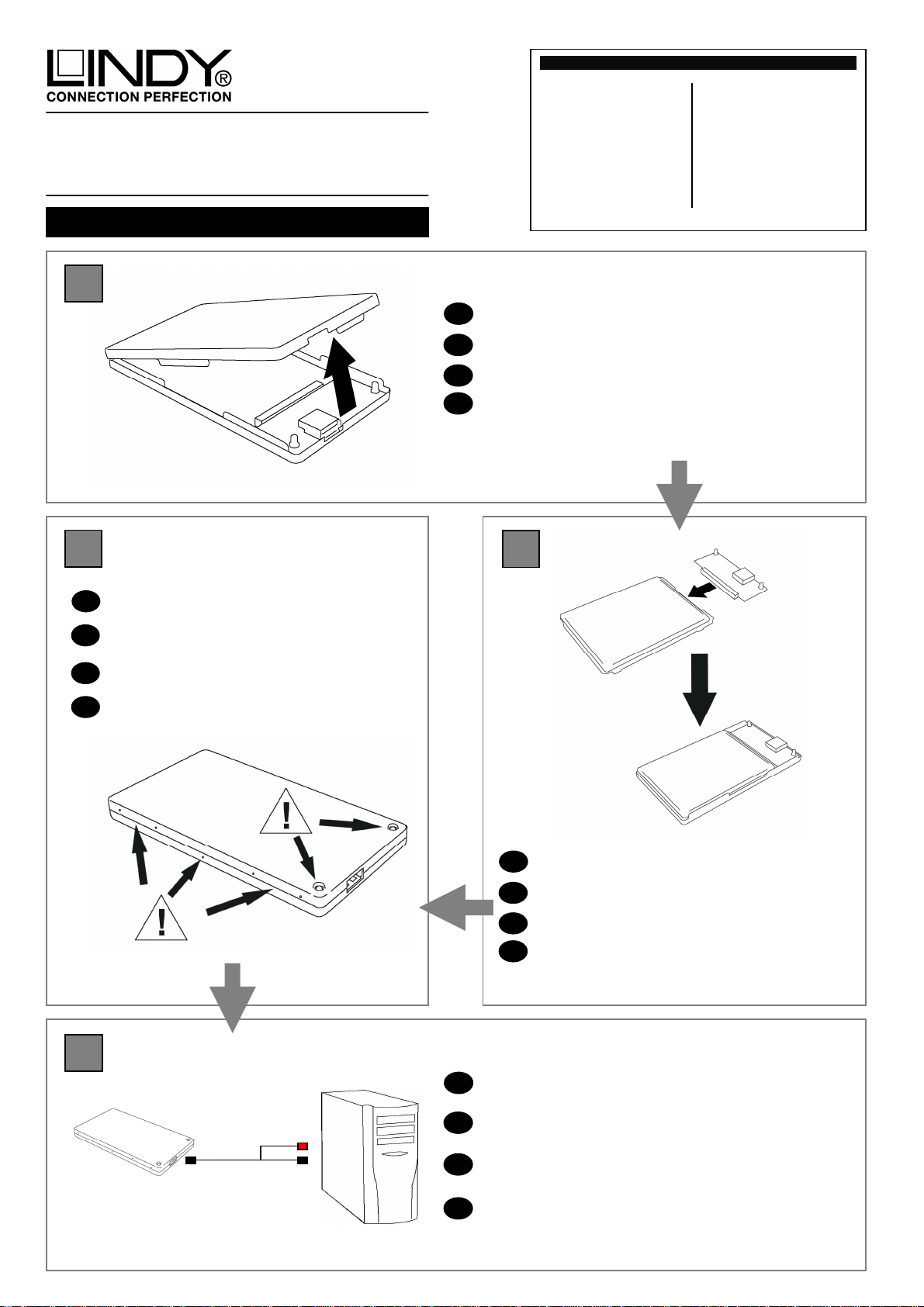 LINDY®
CONNECTION PERFECTION