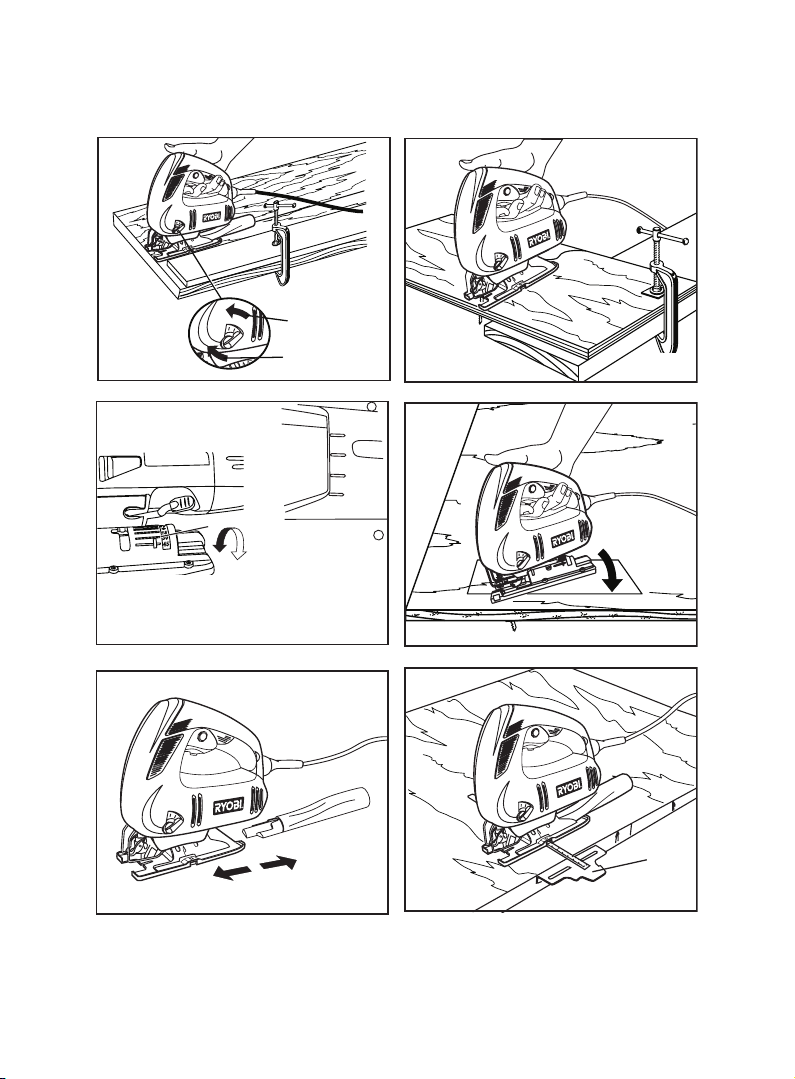 RYOBI

RYOBI

RYOBI

RYOBI

RYOBI