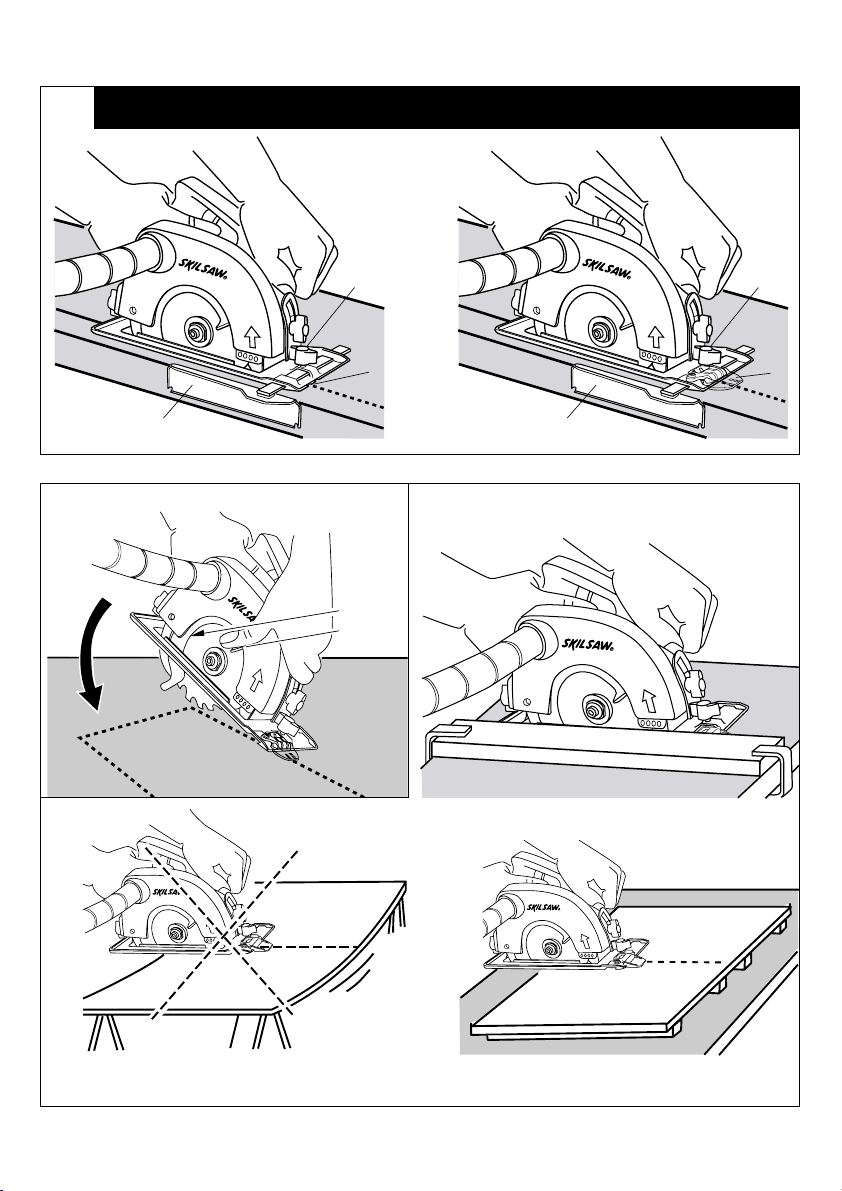 SKILSAW

SKILSAW

SKILSAW

SKILSAW

SKILSAW

SKILSAW