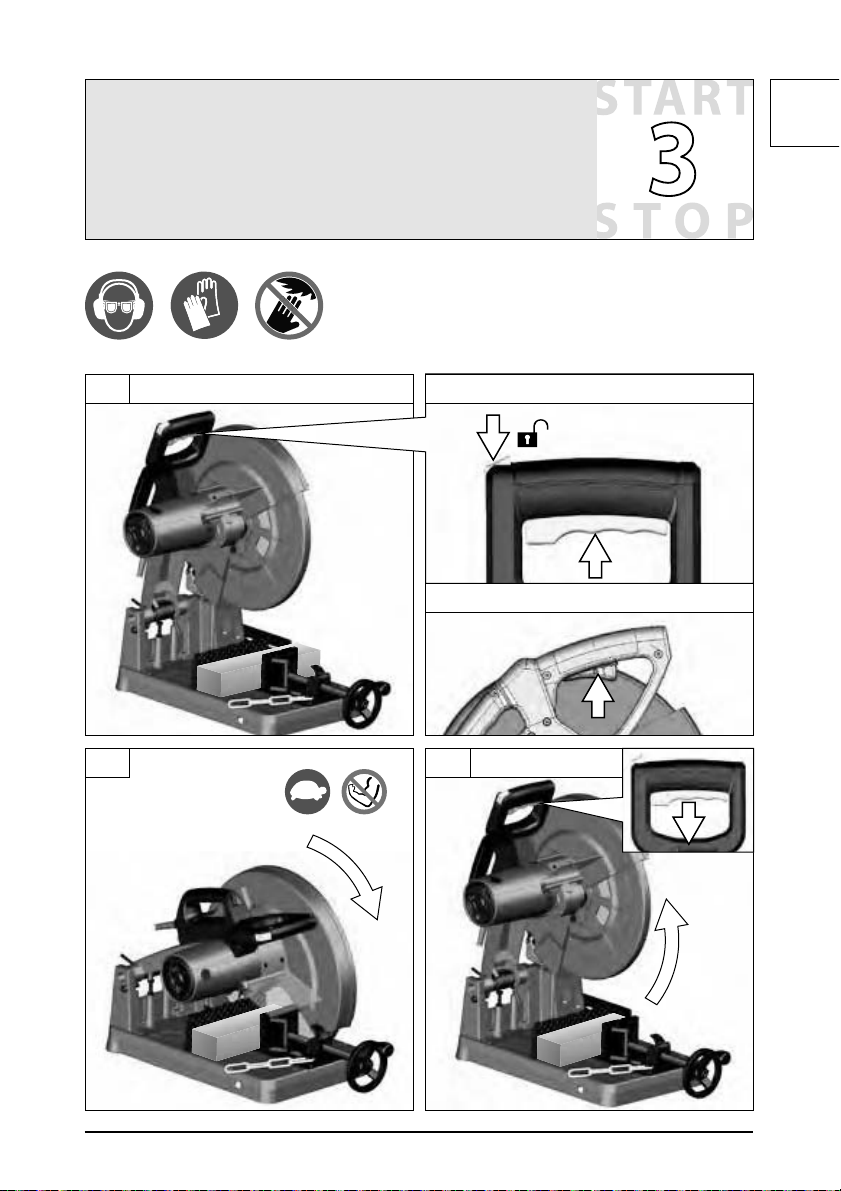 START
3
STOP