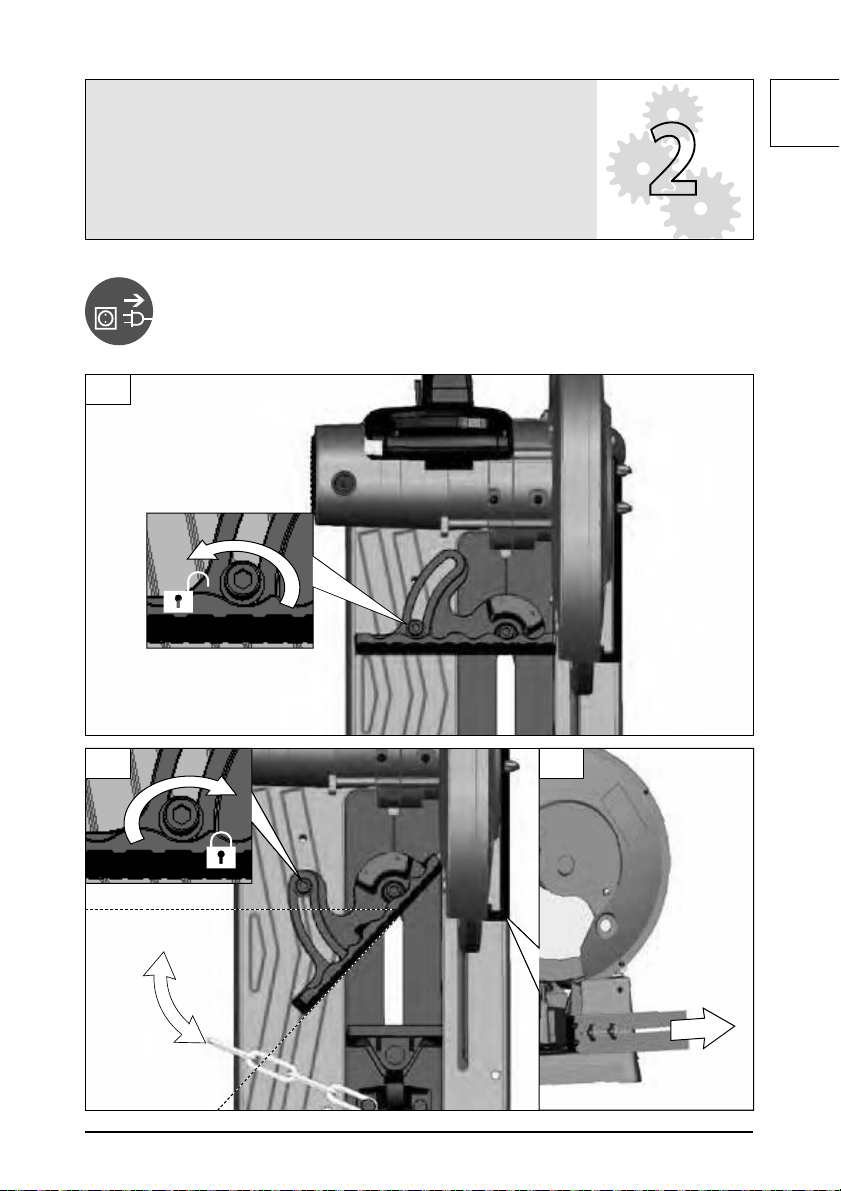 2