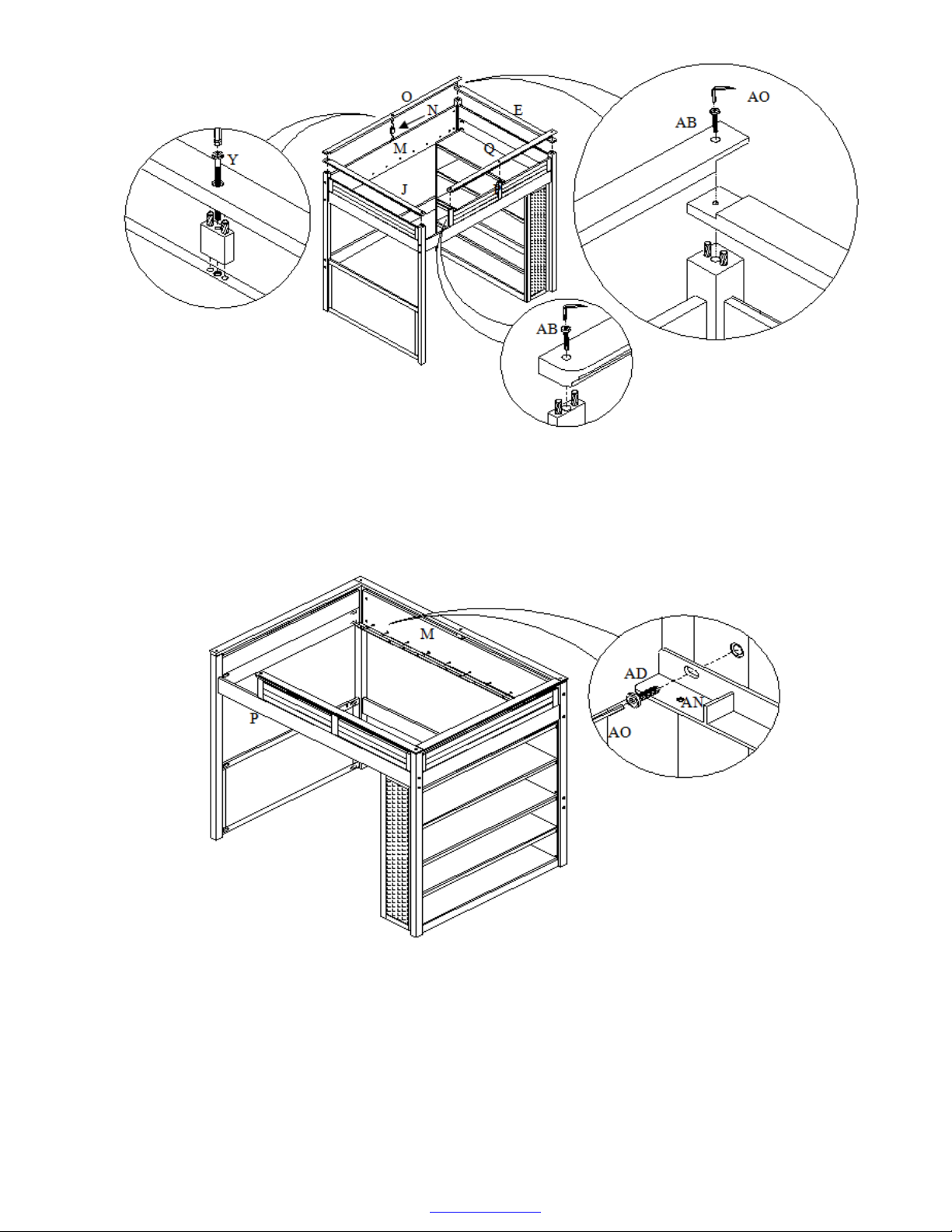 O
N
E
M
Q
J
Y
AO
AB
AB

M
P
AD
AN
AO