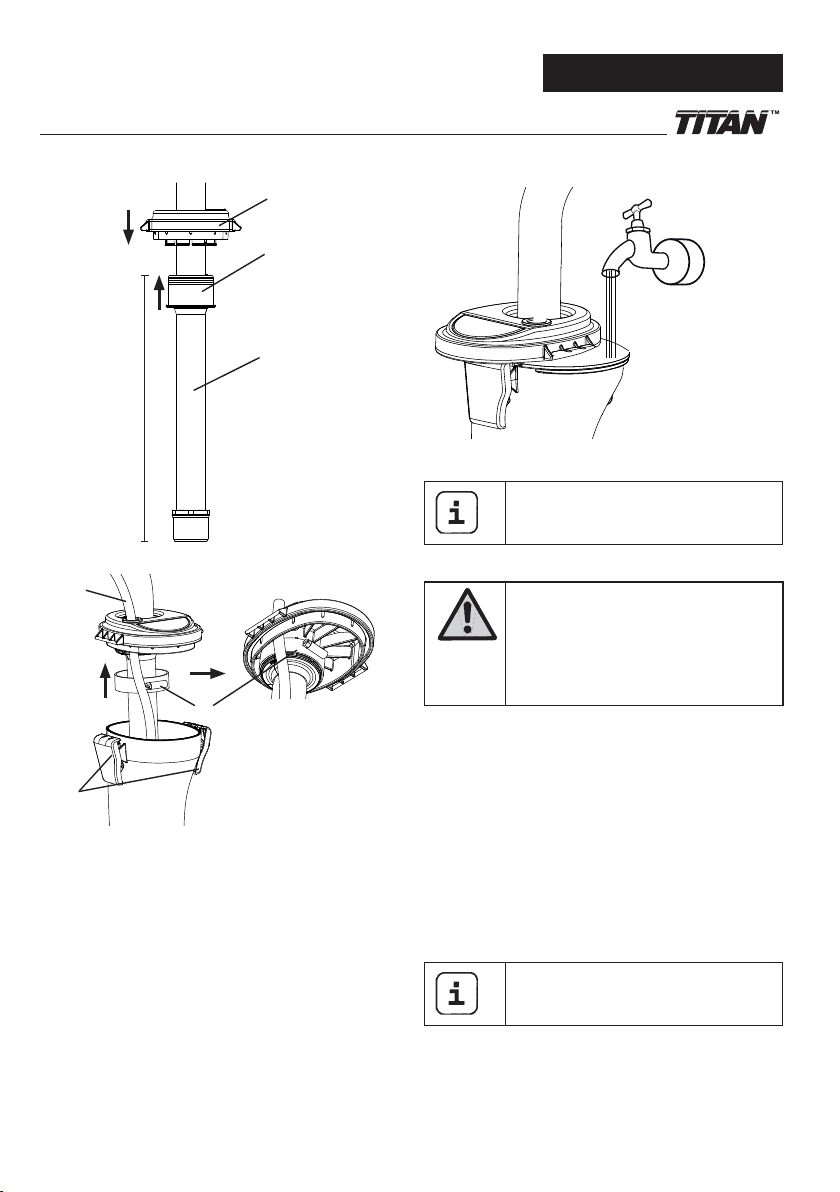 TITAN™