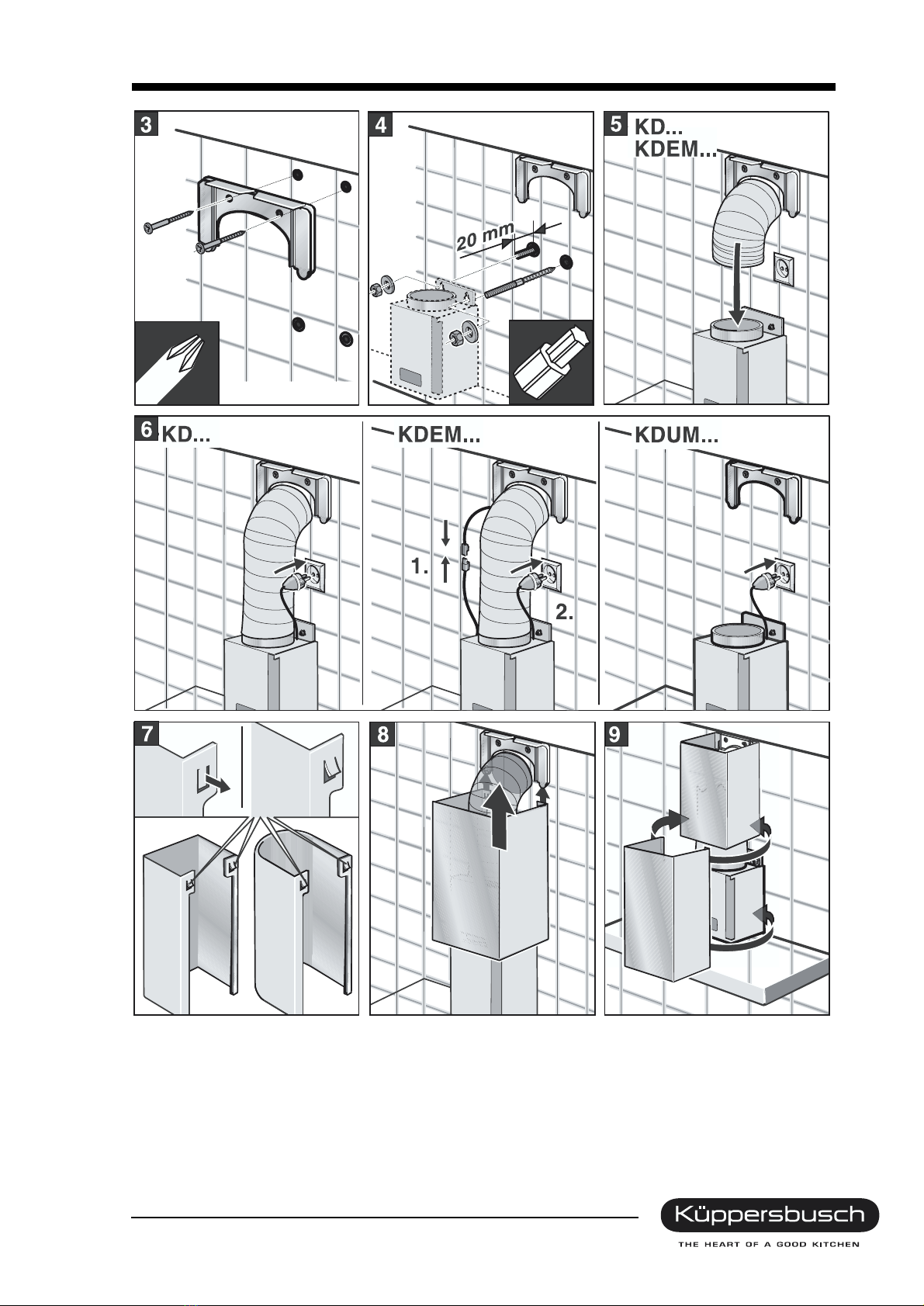 3

4

20 mm

5 KD...
KDEM...

6 KD...

KDEM...

1.

2.

KDUM...

7

8

9

Küppersbusch
THE HEART OF A GOOD KITCHEN