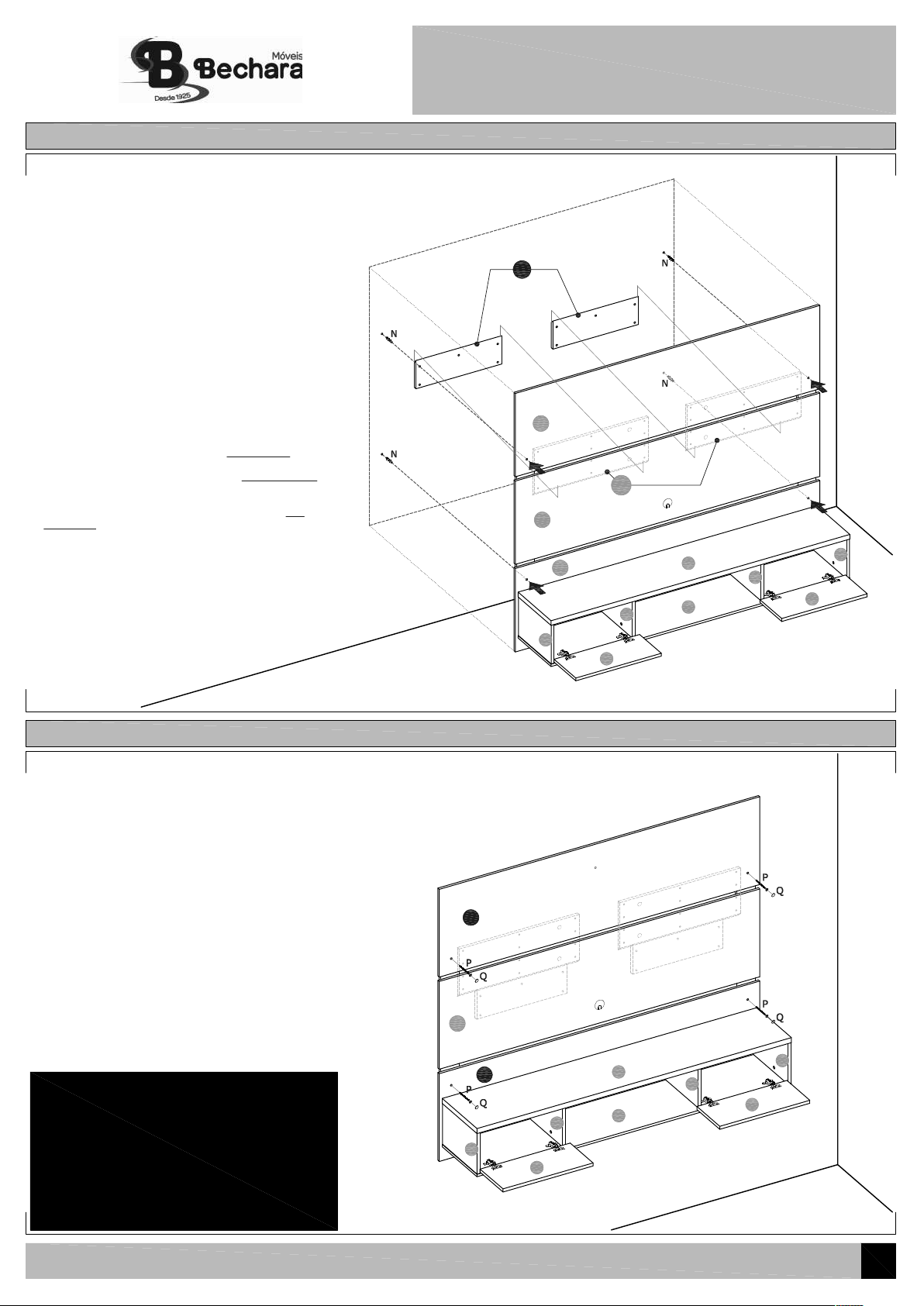 Móveis
Bechara
Desde 1925

N
N
N
N

P
Q
P
Q
P
Q
P
Q