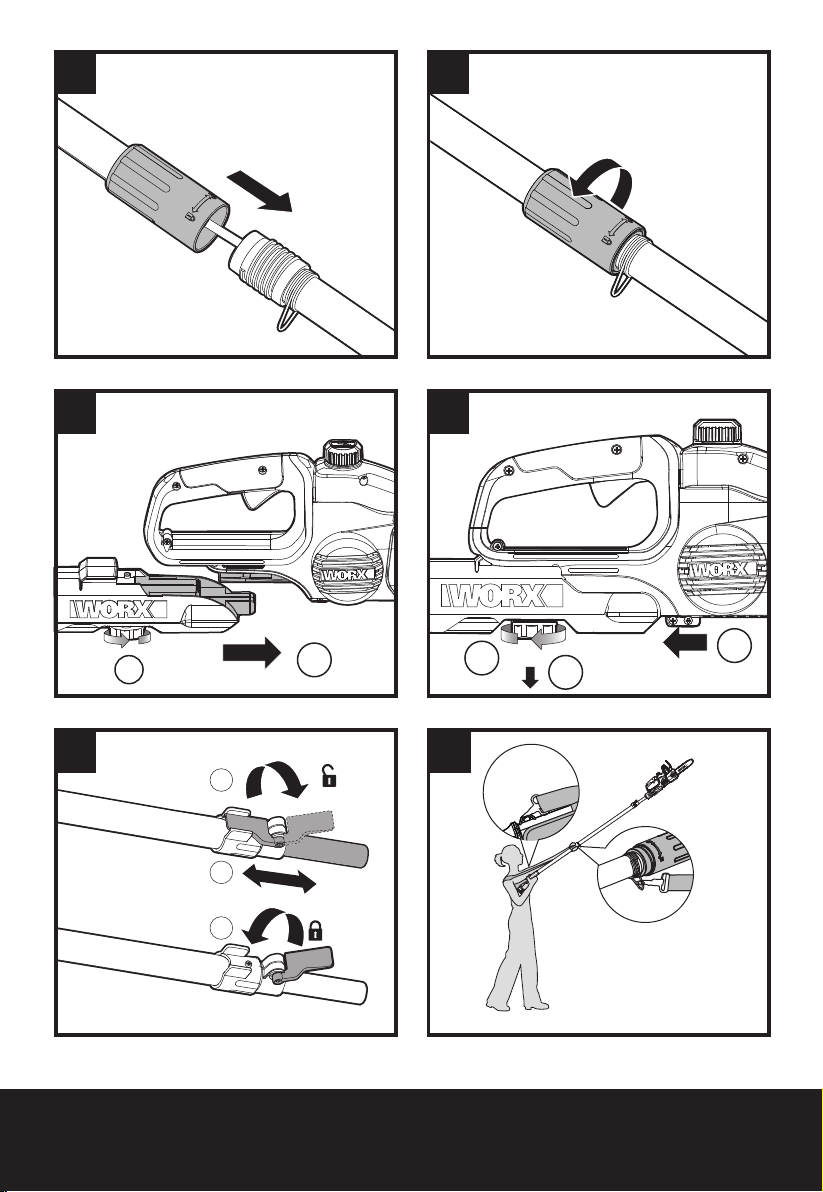 WORX

WORX

WORX

WORX