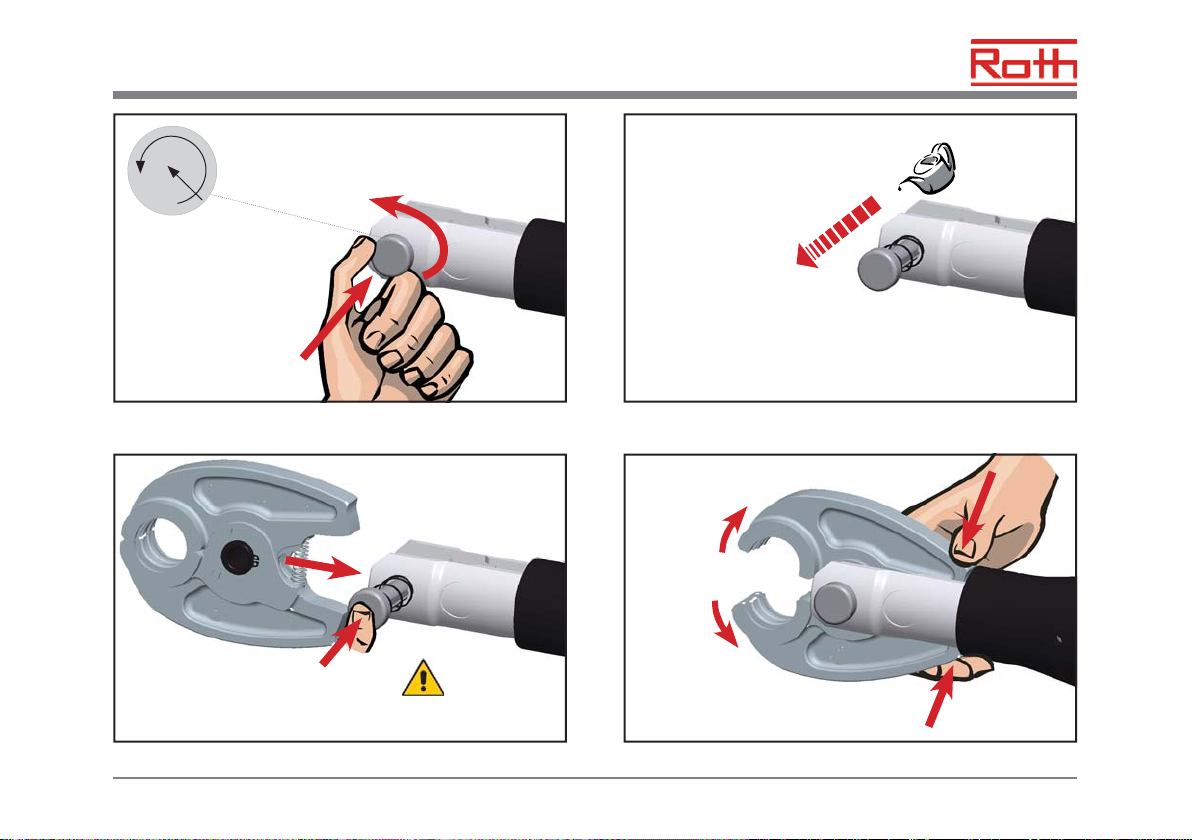 Roth