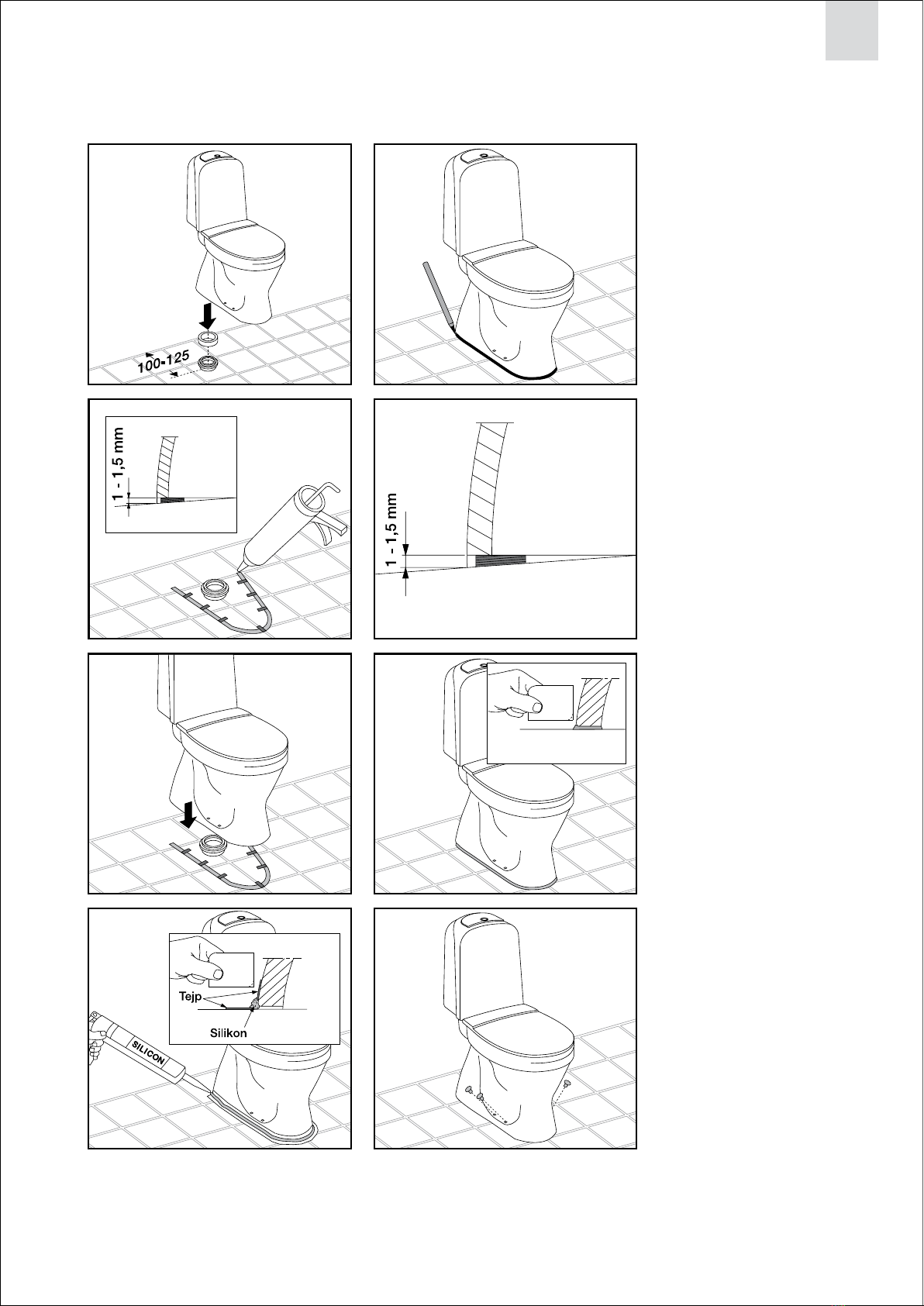 100-125

1 - 1,5 mm

1 - 1,5 mm

Tejp

Silikon

SILICON