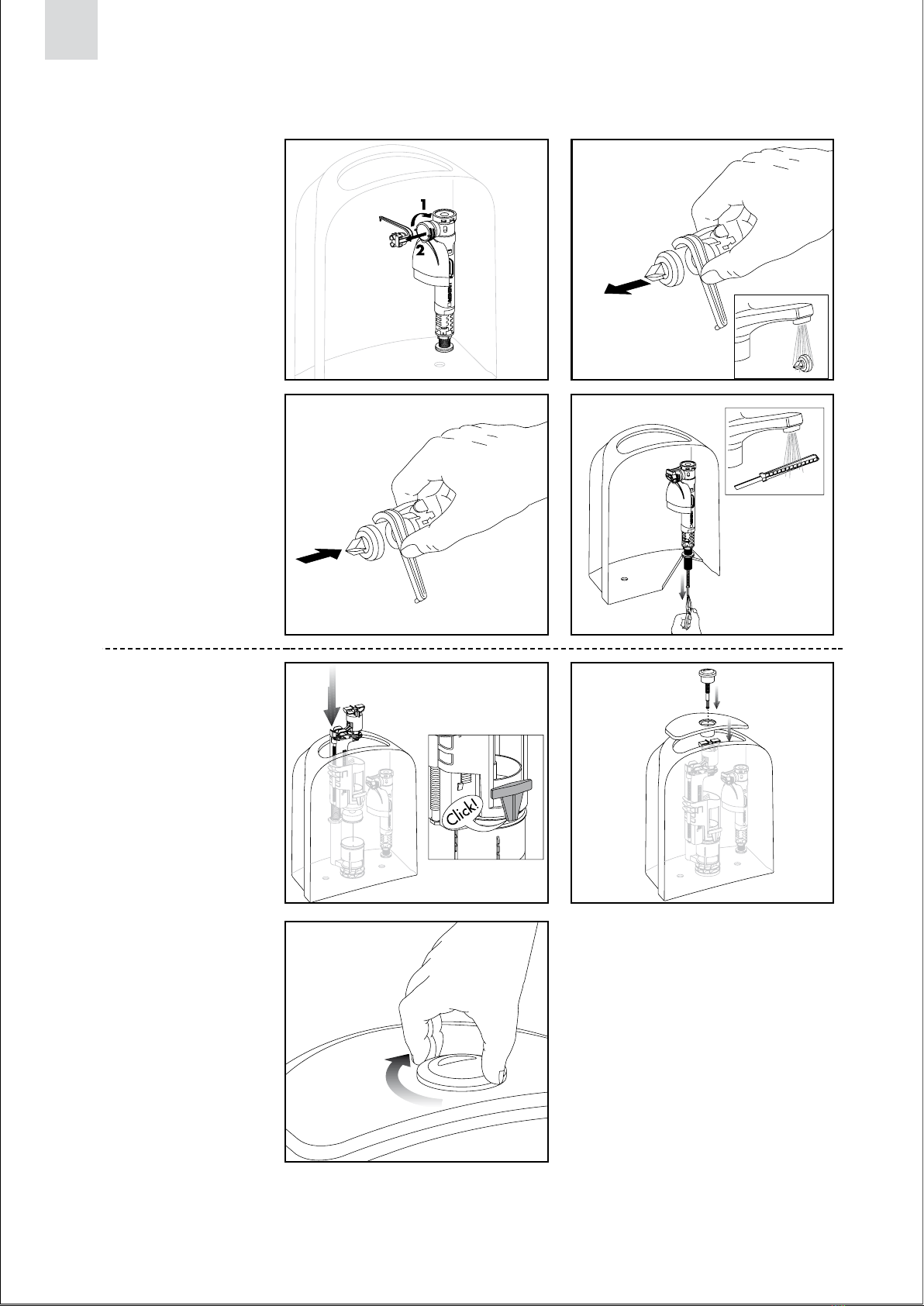 1
2
Click!