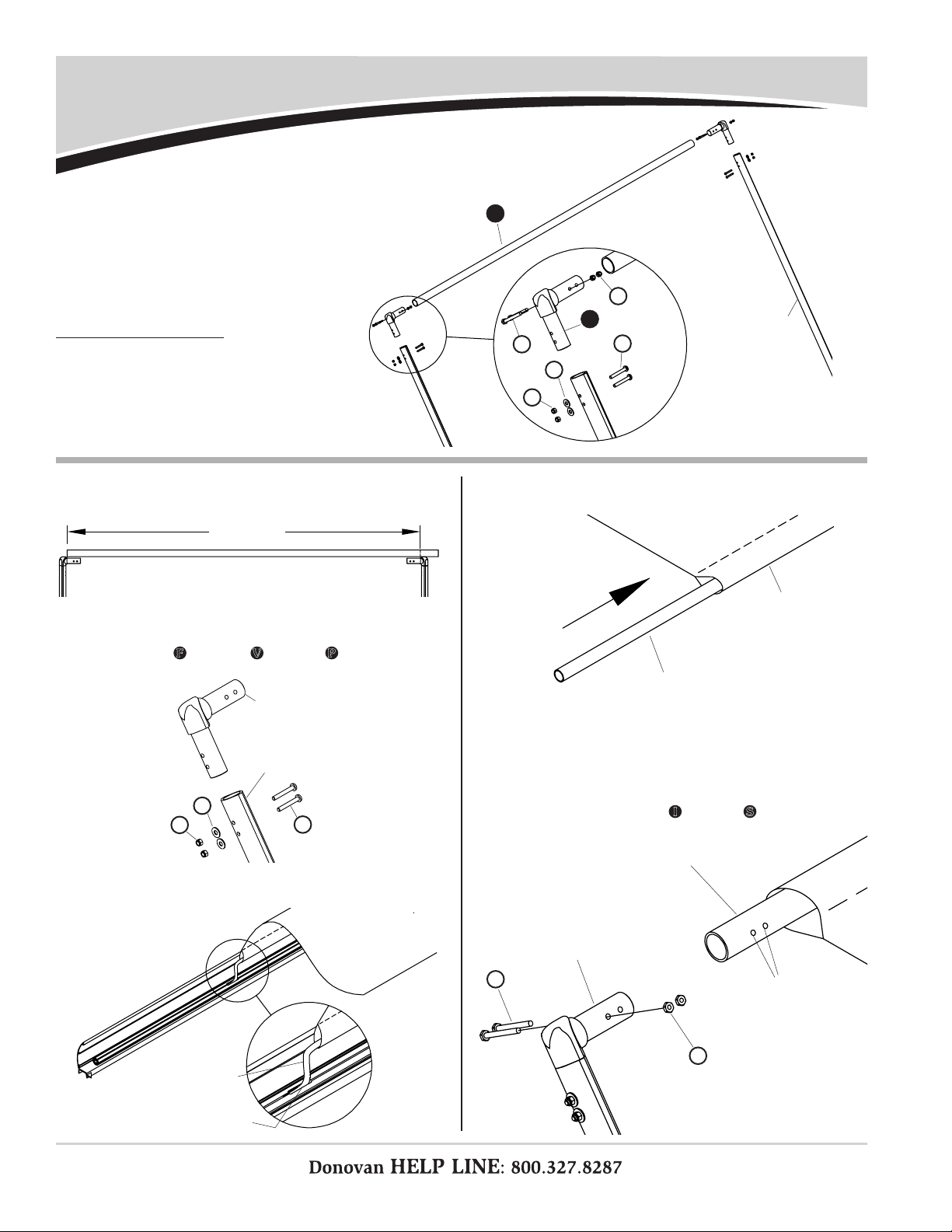 F V P

I S

Donovan HELP LINE: 800.327.8287