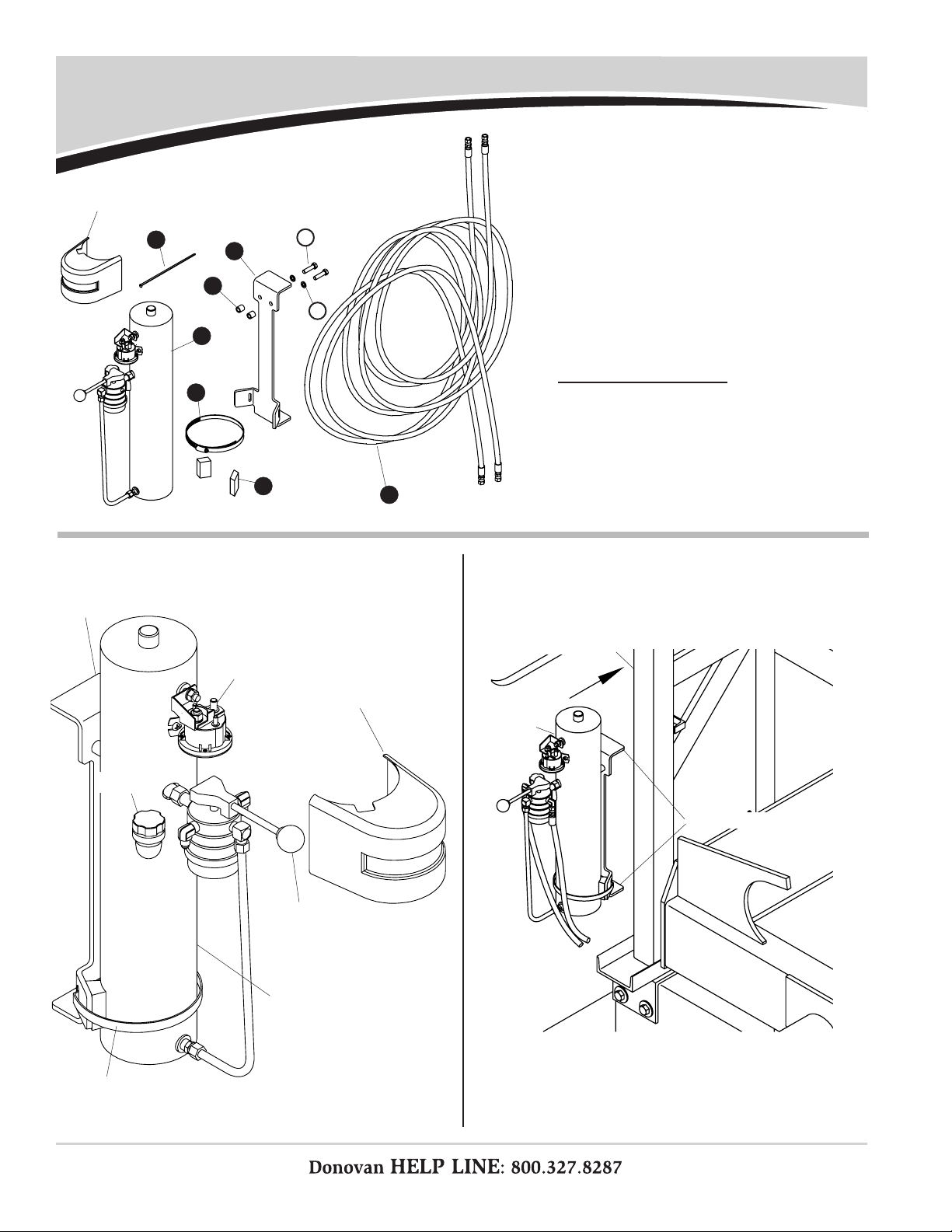 Donovan HELP LINE: 800.327.8287