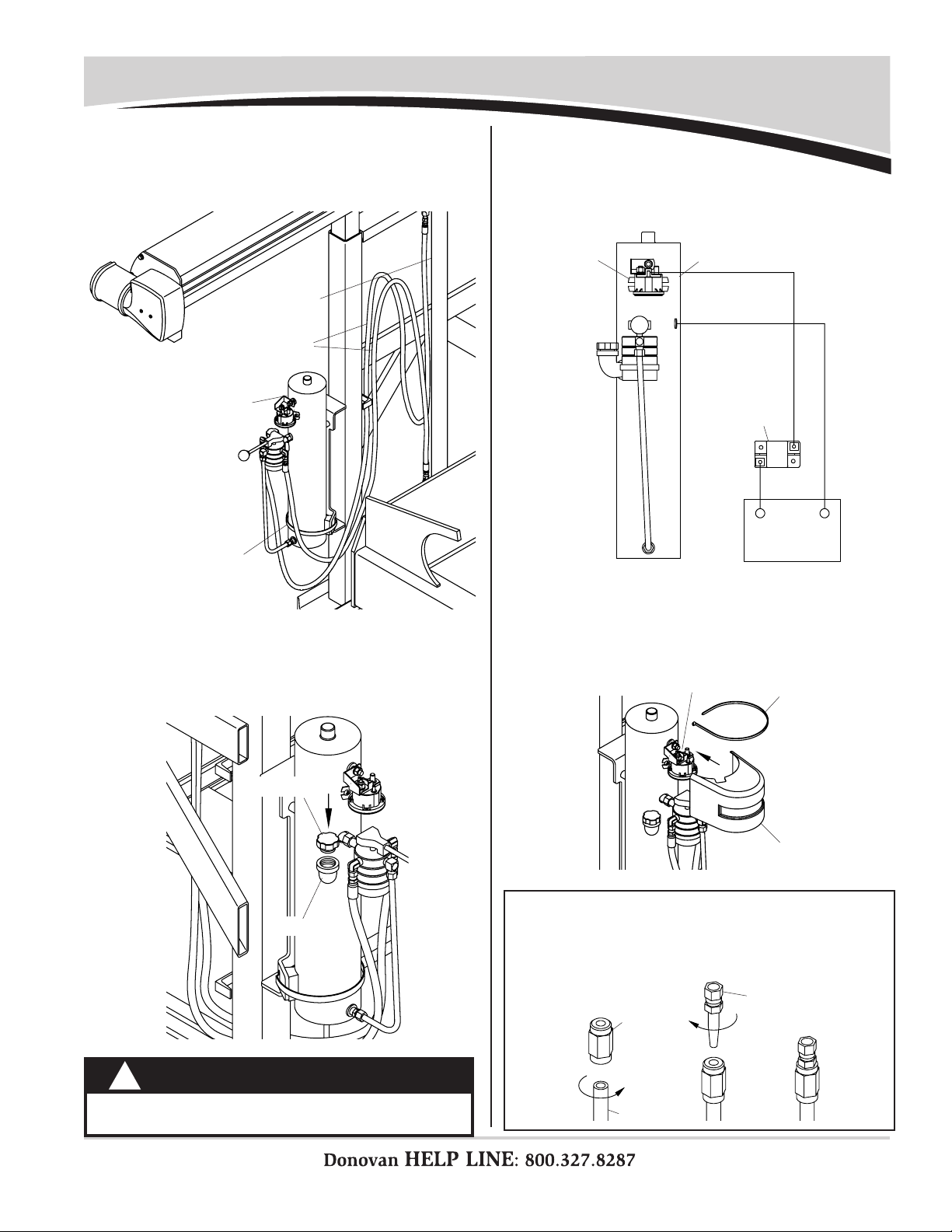 Donovan HELP LINE: 800.327.8287