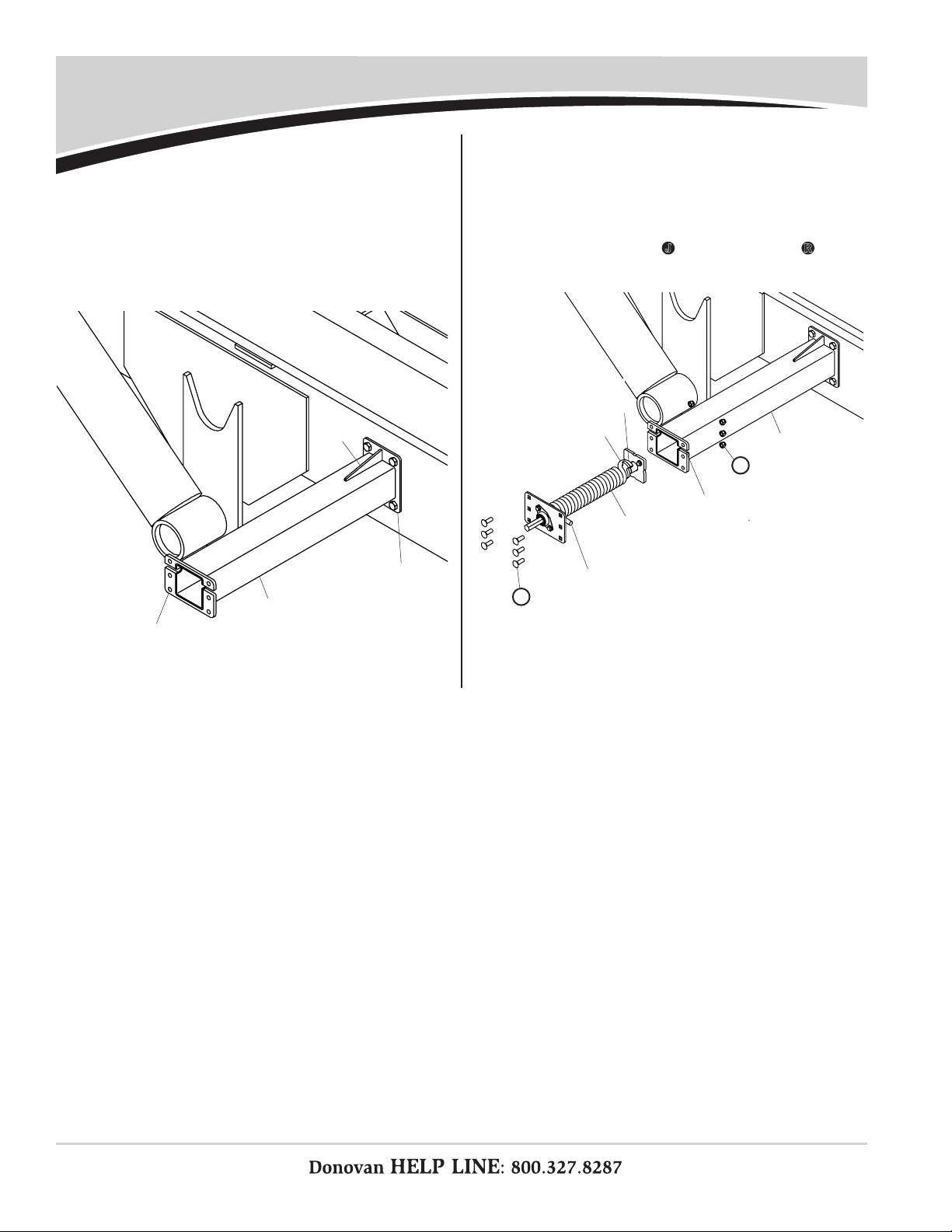 J R

Donovan HELP LINE: 800.327.8287