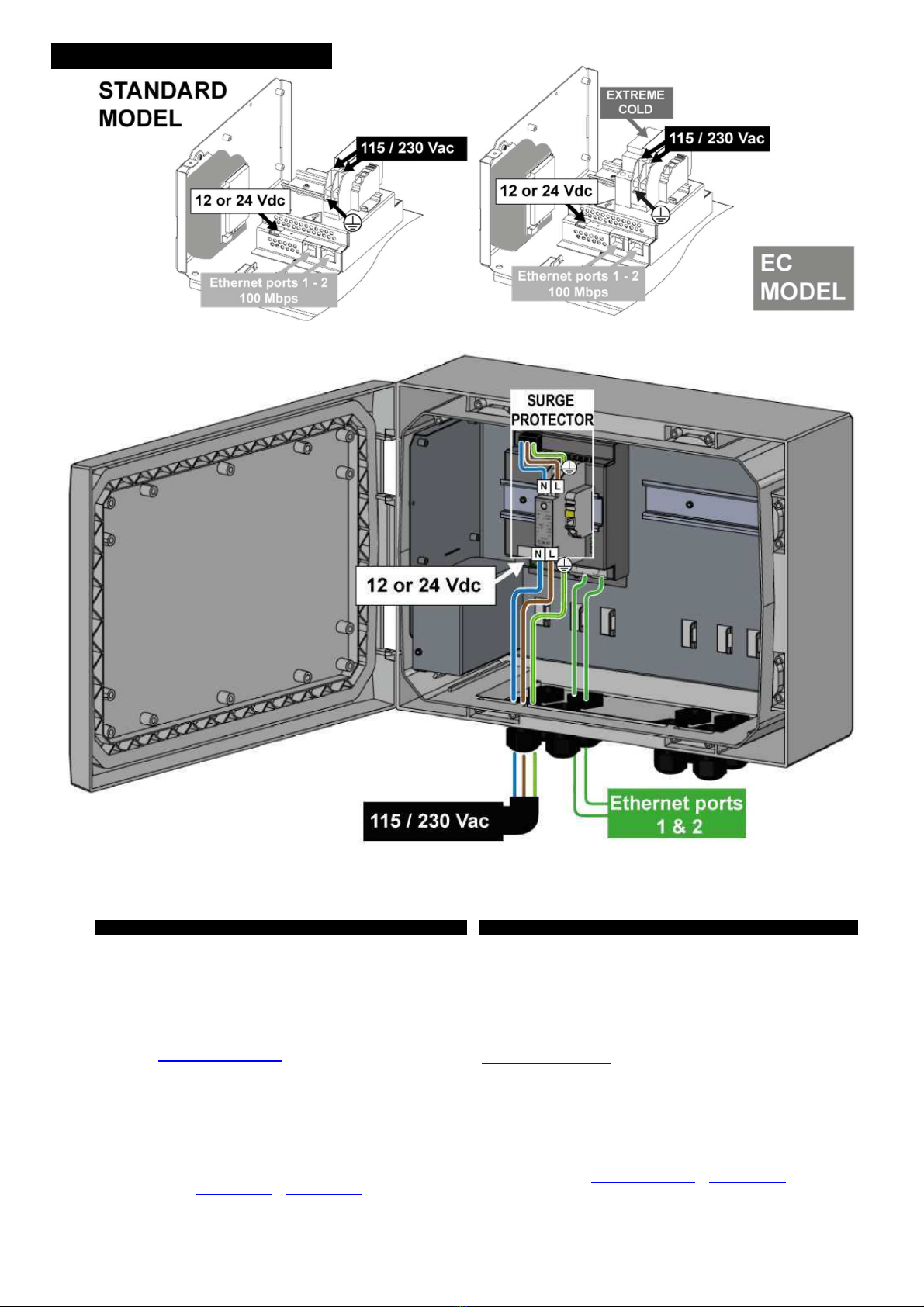 STANDARD MODEL

115 / 230 Vac

12 or 24 Vdc

Ethernet ports 1 - 2 100 Mbps

EXTREME COLD

115 / 230 Vac

12 or 24 Vdc

Ethernet ports 1 - 2 100 Mbps

EC MODEL

SURGE PROTECTOR

N L

N L

12 or 24 Vdc

115 / 230 Vac

Ethernet ports 1 & 2