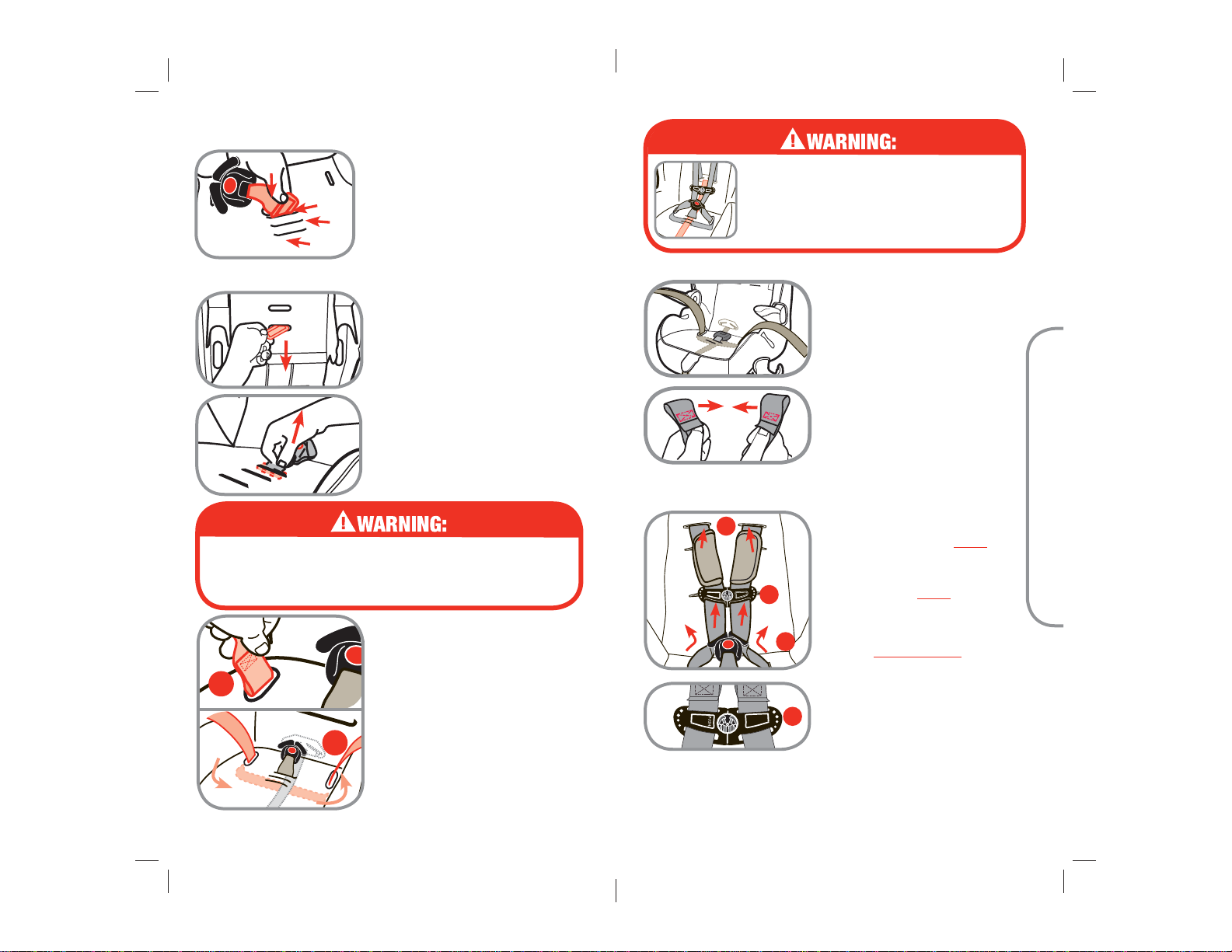 WARNING:

WARNING: