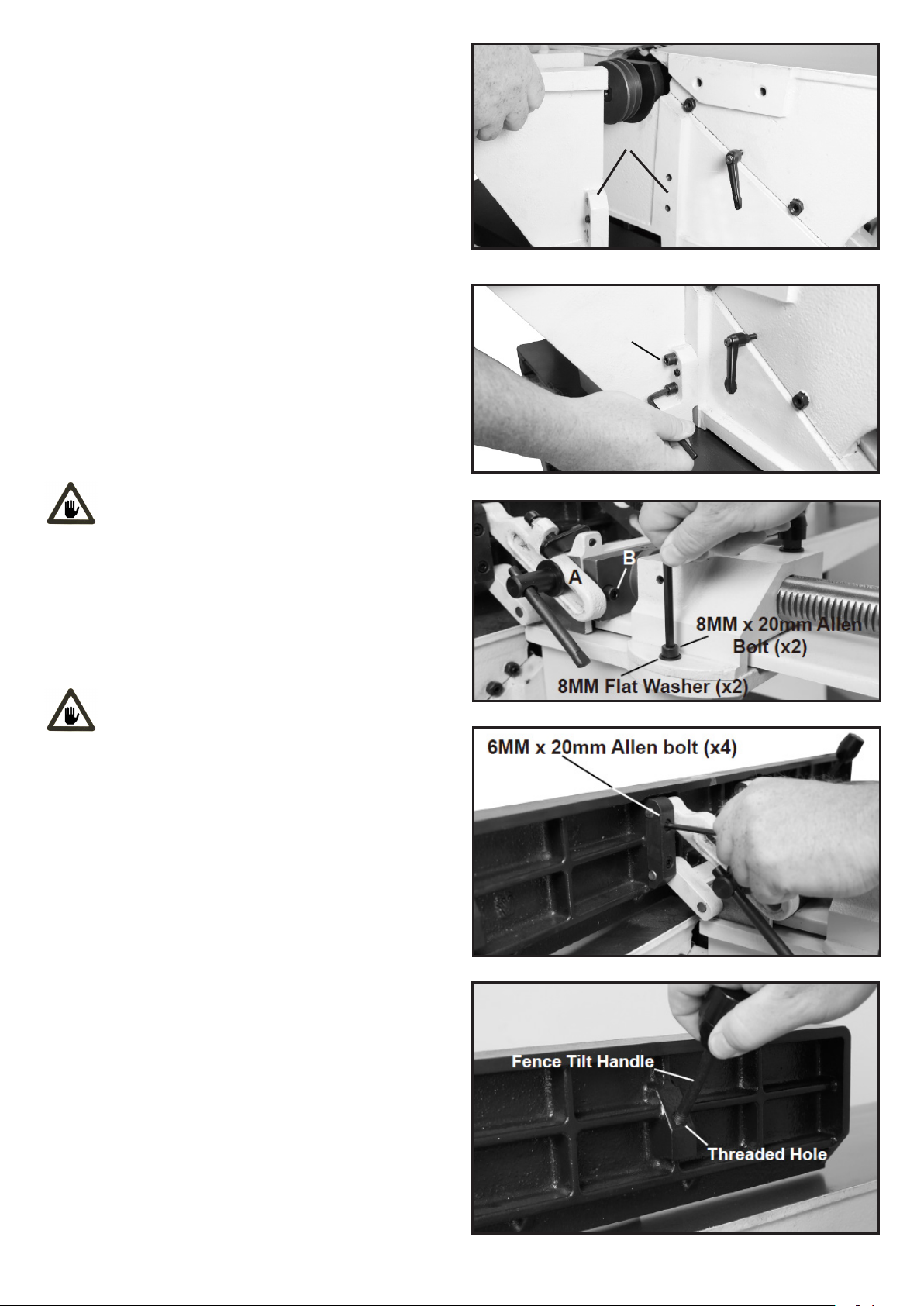 A

B

8MM x 20mm Allen Bolt (x2)

8MM Flat Washer (x2)

6MM x 20mm Allen bolt (x4)

Fence Tilt Handle

Threaded Hole