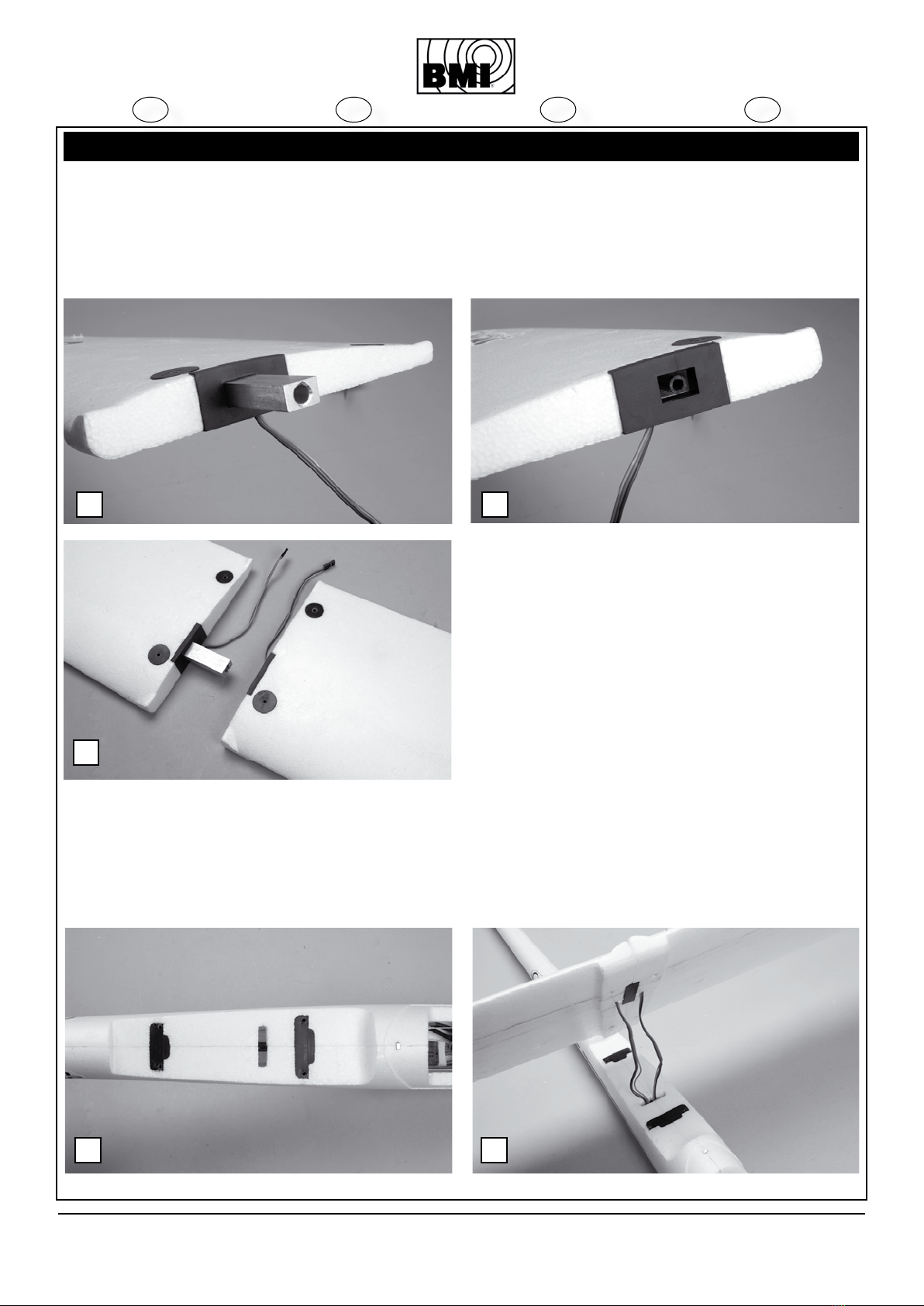 BMI