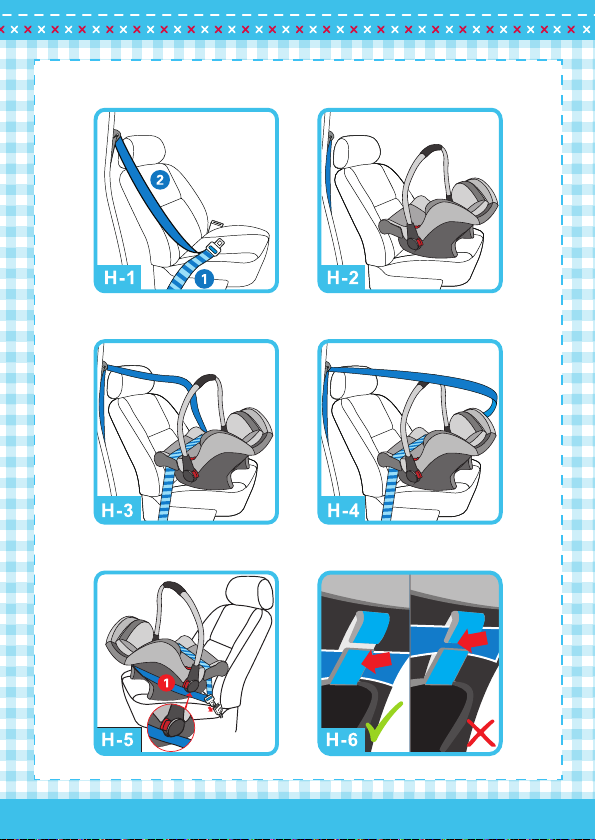 2
1
H-1

H-2

H-3

H-4

1
H-5

H-6