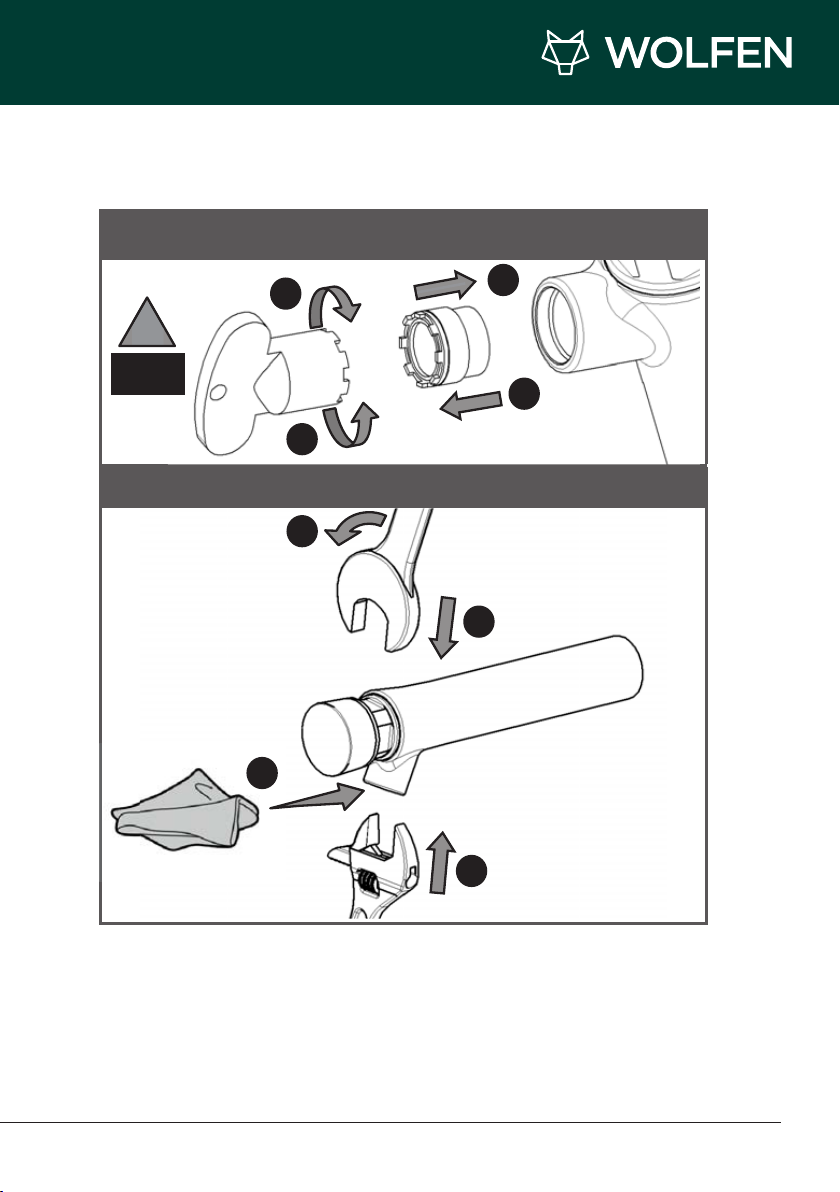 WOLFEN