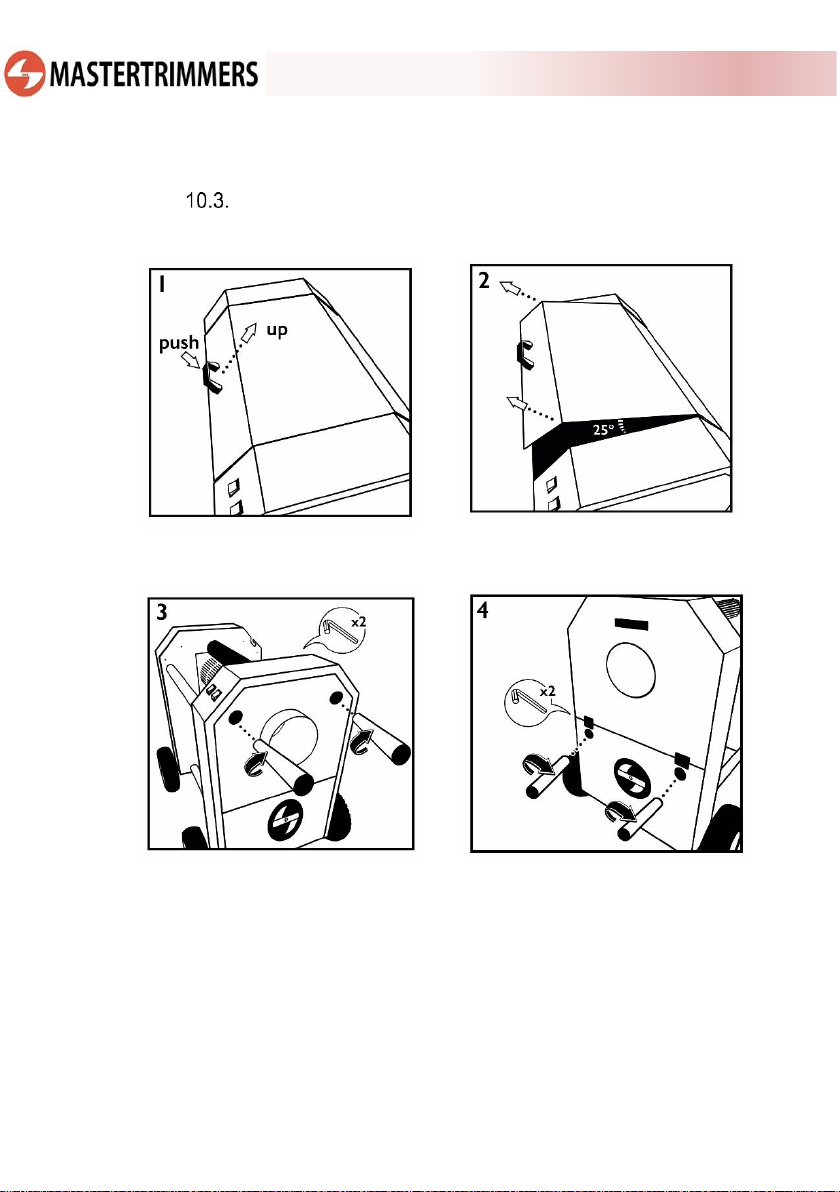 MASTERTRIMMERS

10.3.

1

push

up

2

25°

3

x2

4

x2