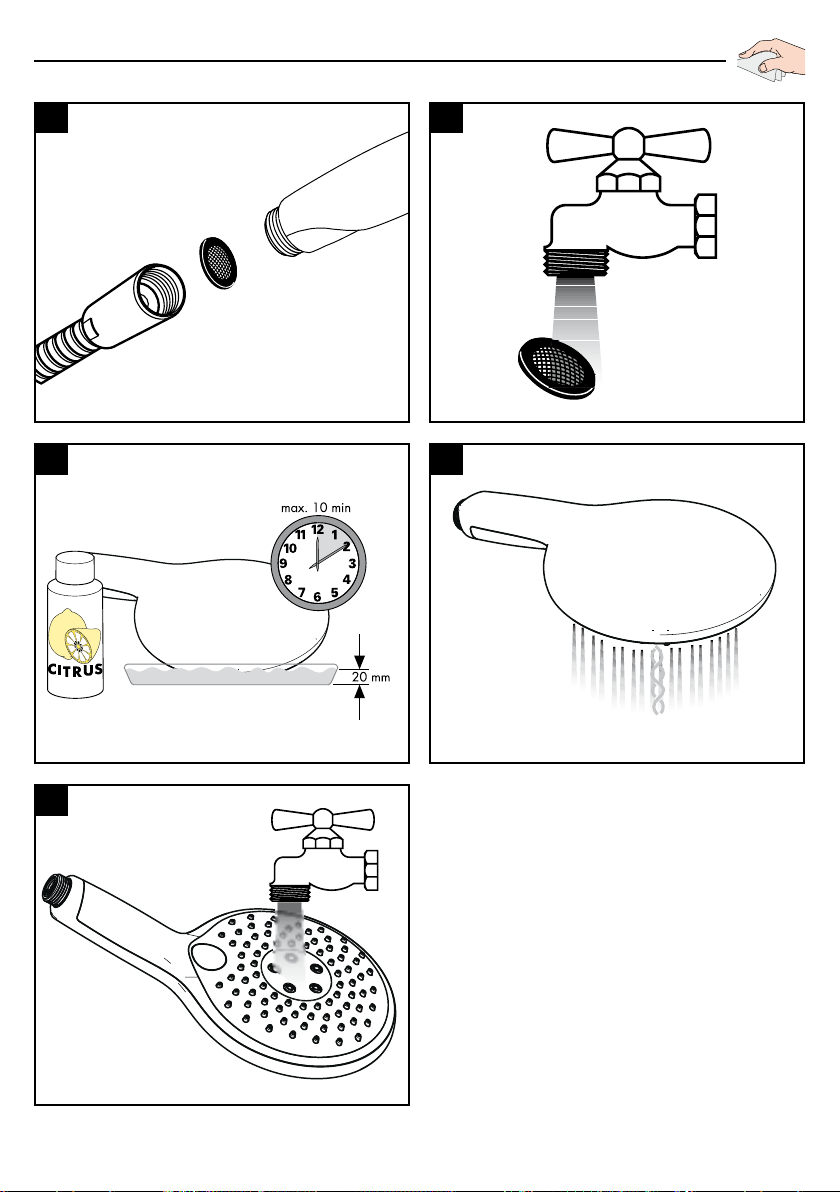 max. 10 min

12
1
2
3
4
5
6
7
8
9
10
11

CITRUS

20 mm