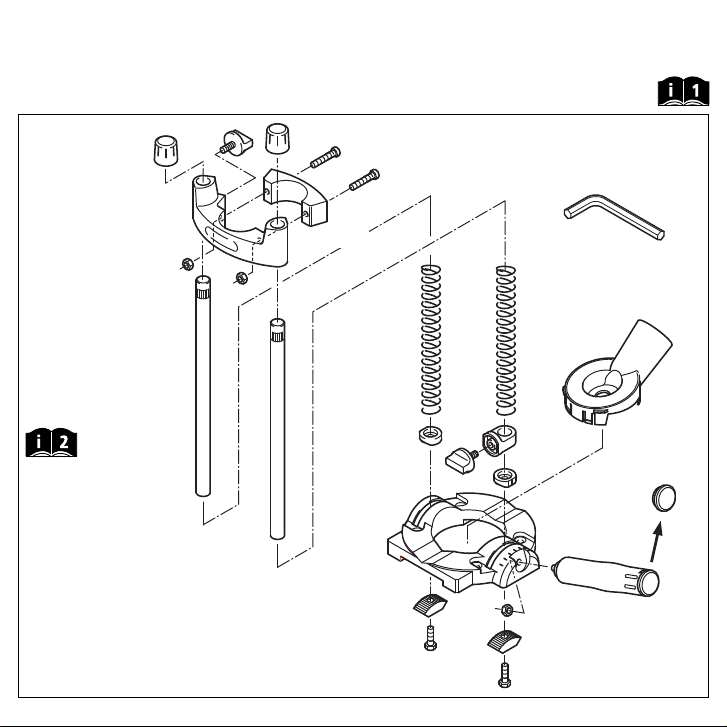 i 1

i 2