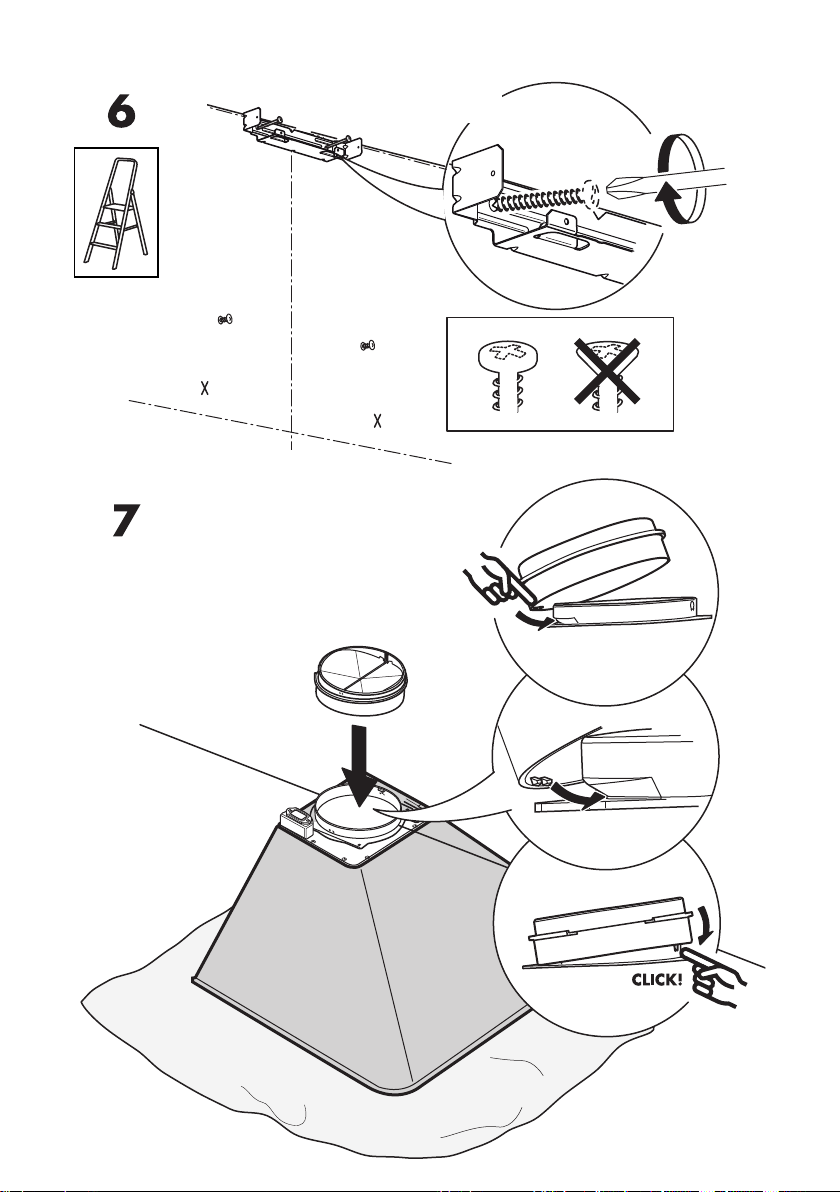 6

X

X

7

CLICK!