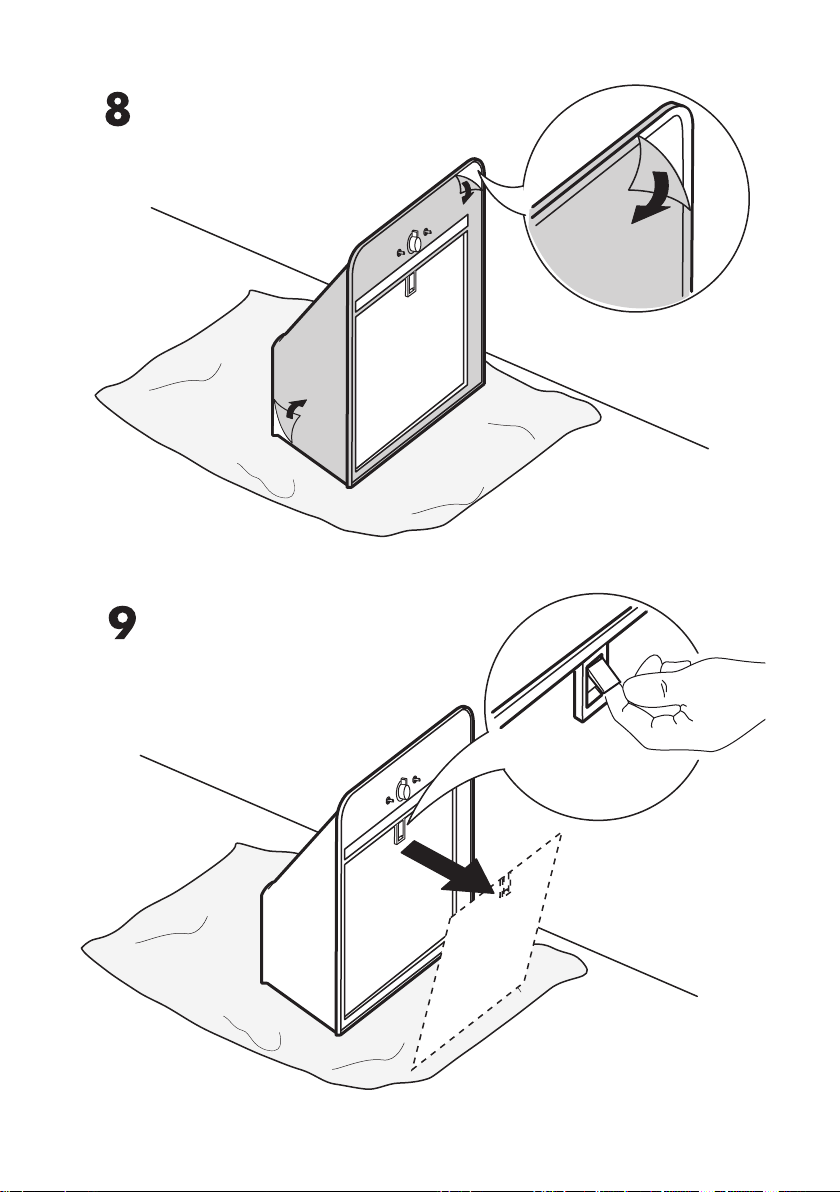 8

9